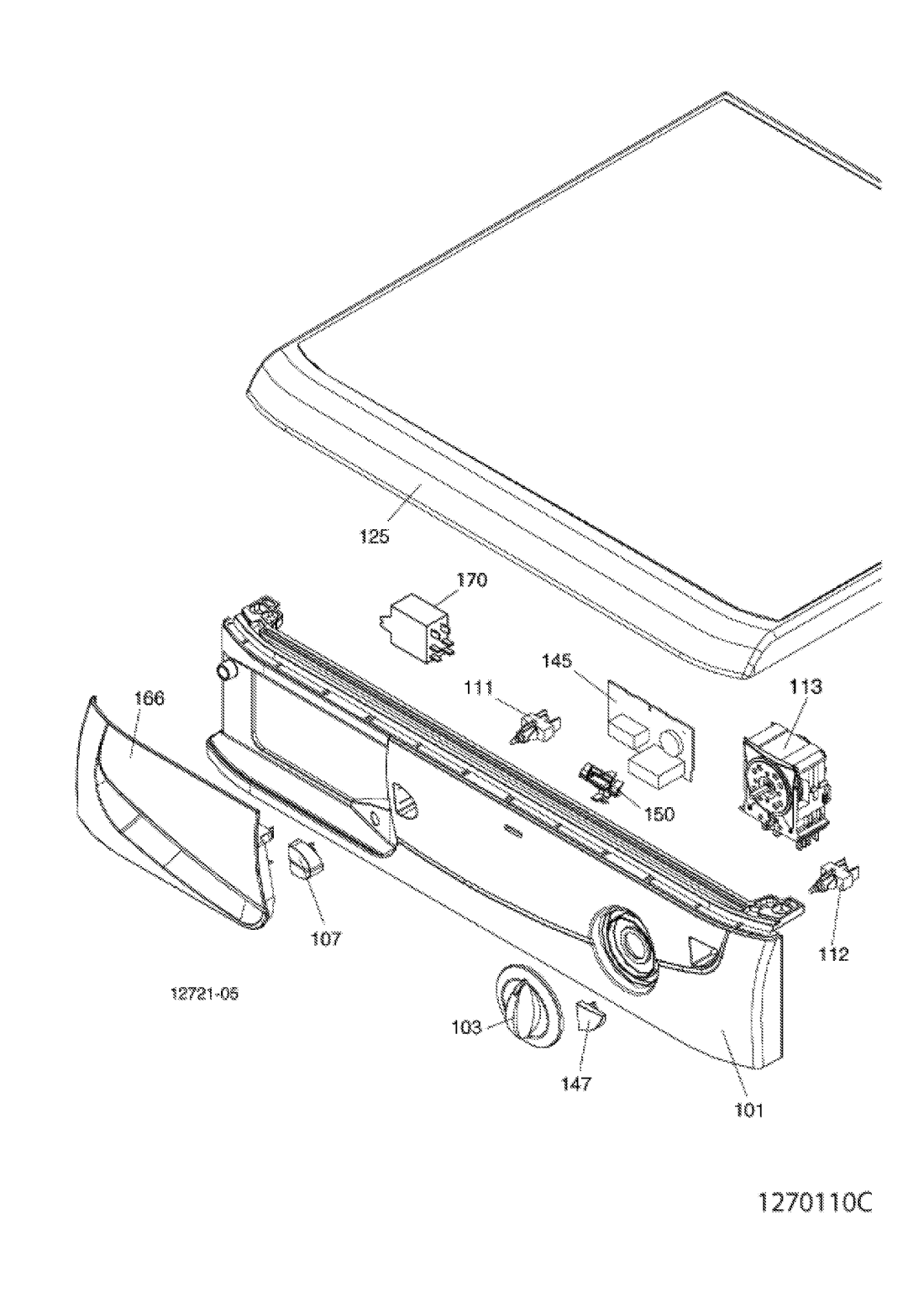 125

170

145

111

113

166

150

107

112

12721-05

103

147

101

1270110C