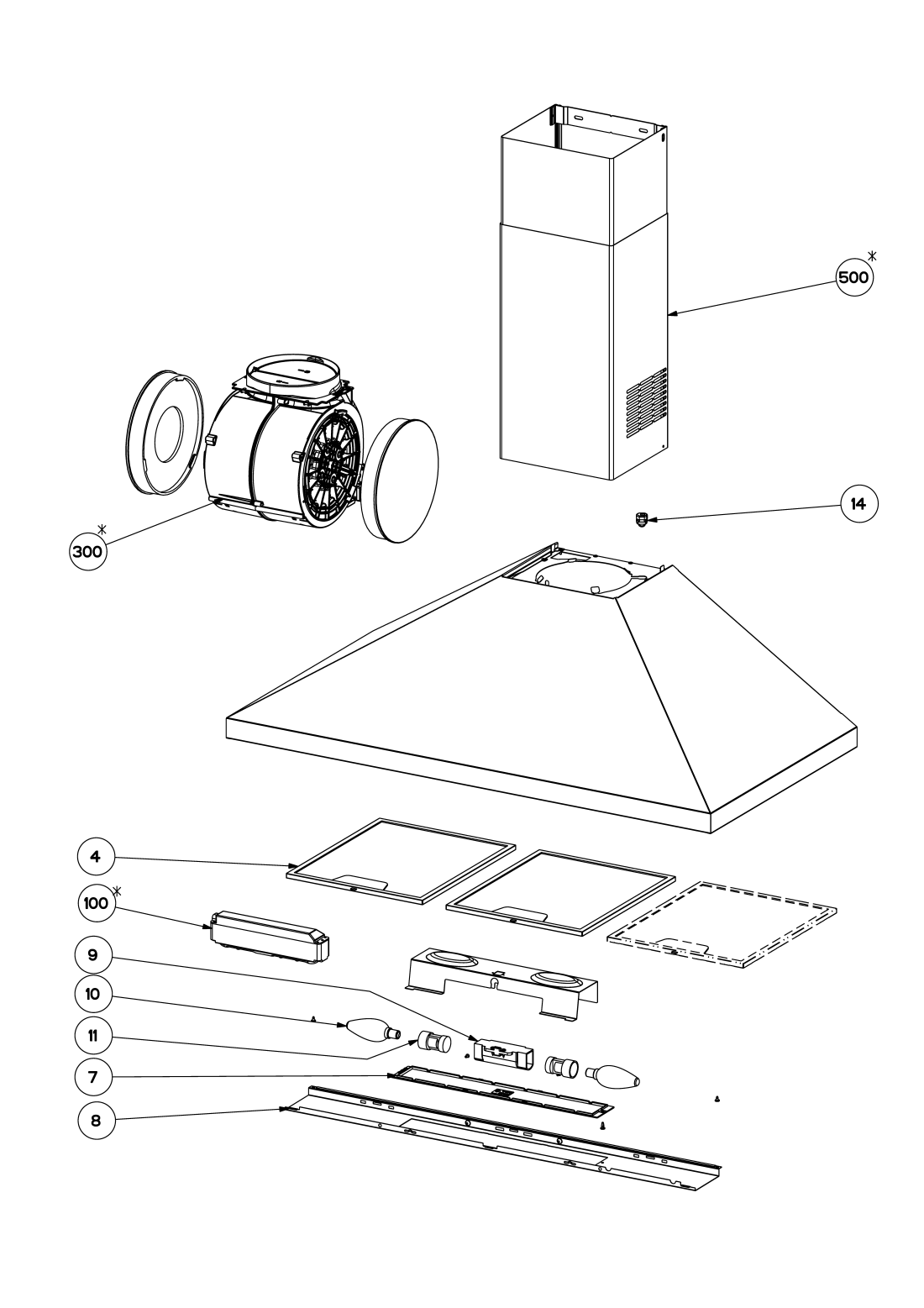 500*

300*

14

4

100*

9

10

11

7

8