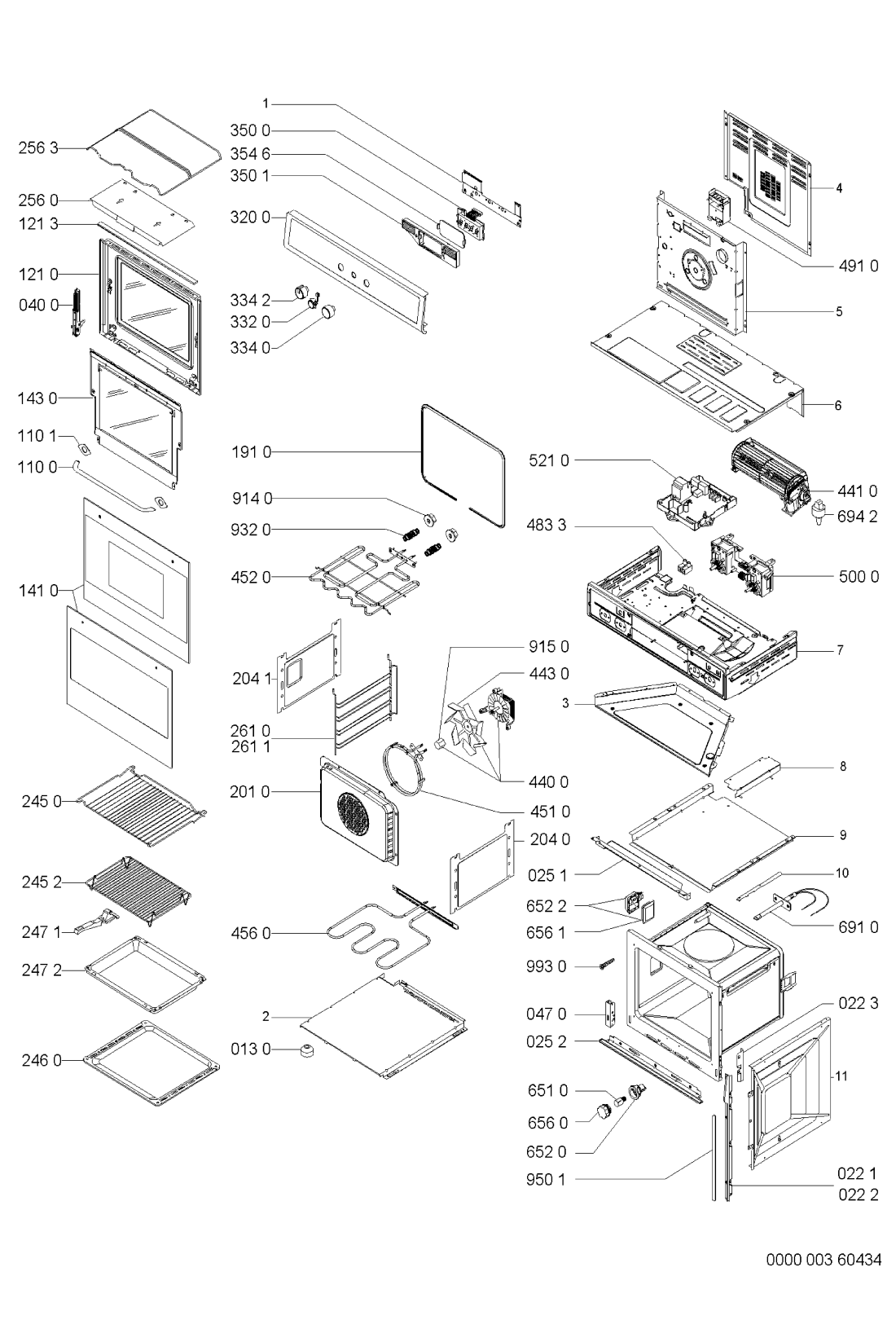 256 3
256 0
121 3
121 0
040 0
143 0
110 1
110 0
141 0
245 0
245 2
247 1
247 2
246 0

1
350 0
354 6
350 1
320 0
334 2
332 0
334 0
191 0
914 0
932 0
452 0
204 1
261 0
261 1
201 0
456 0
2
013 0
915 0
443 0
440 0
451 0
204 0

4
491 0
5
6
521 0
441 0
694 2
483 3
500 0
7
3
8
9
025 1
10
652 2
656 1
691 0
993 0
047 0
022 3
025 2
11
651 0
656 0
652 0
950 1
022 1
022 2

0000 003 60434