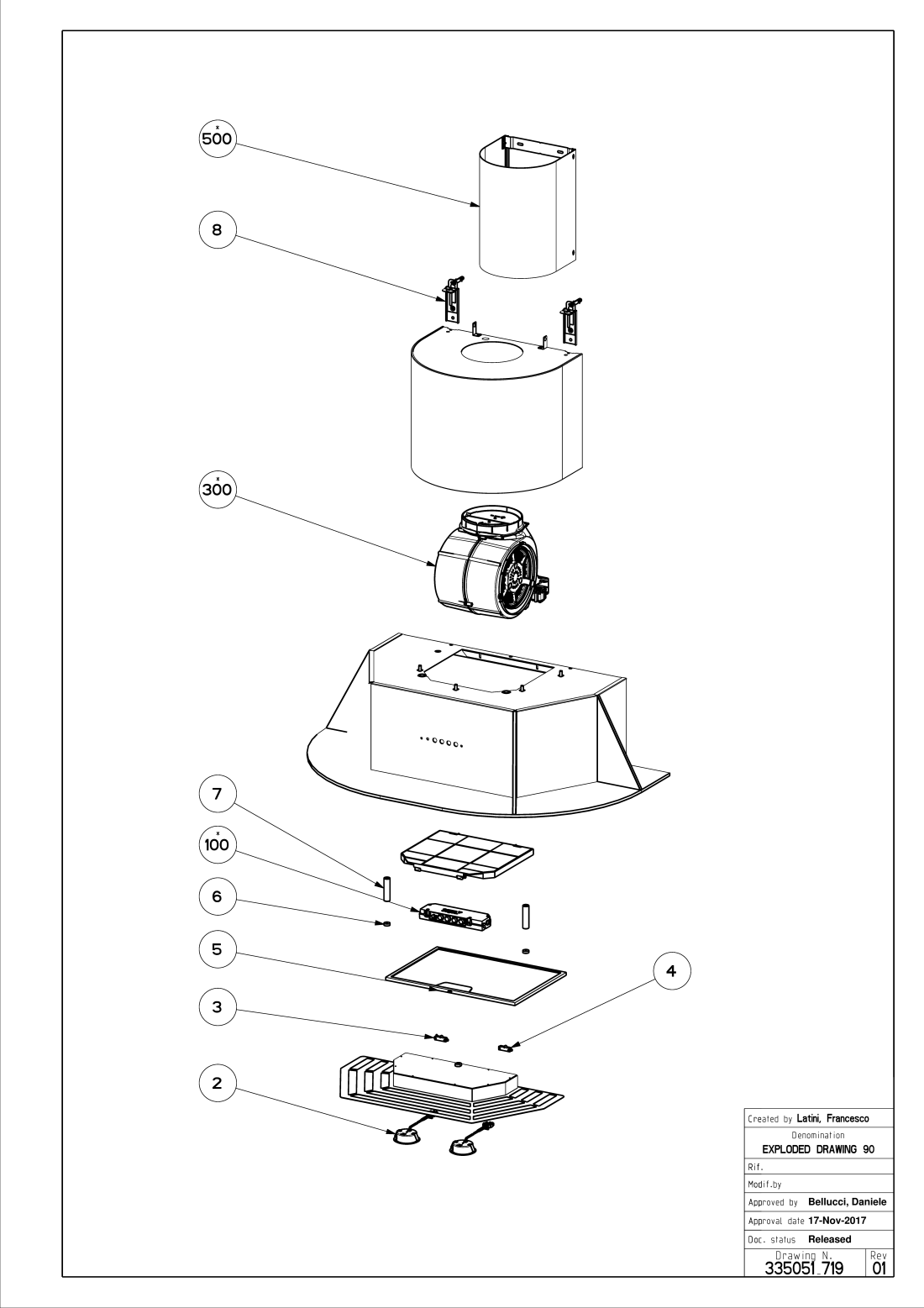 *
500

8

*
300

7

*
100

6

5

4

3

2

Created by Latini, Francesco
Denomination
EXPLODED DRAWING 90
Rif.
Modif.by
Approved by Bellucci, Daniele
Approval date 17-Nov-2017
Doc. status Released
Drawing N.
335051_719
Rev
01