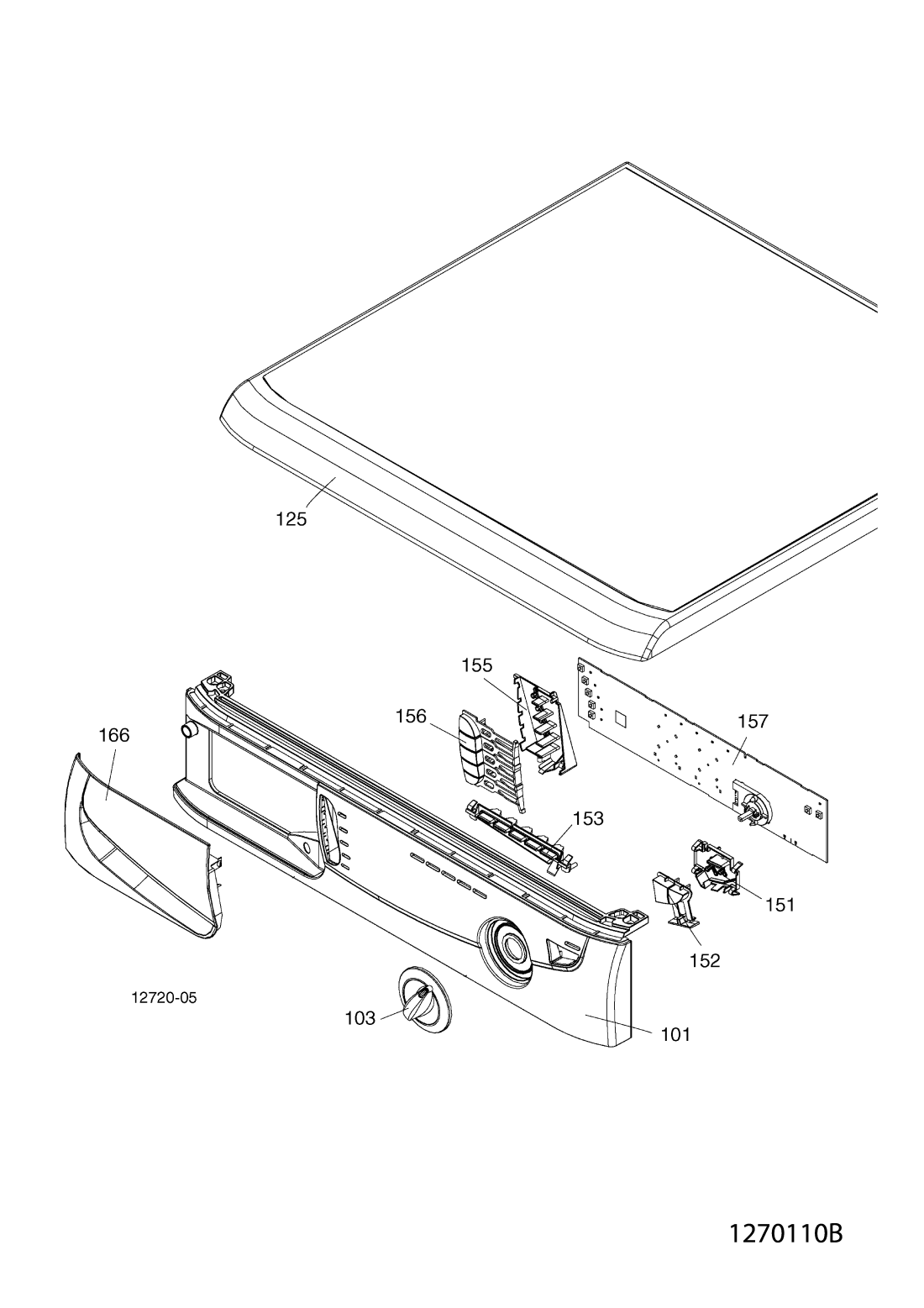 125

155

156

157

166

153

151

152

12720-05

103

101

1270110B