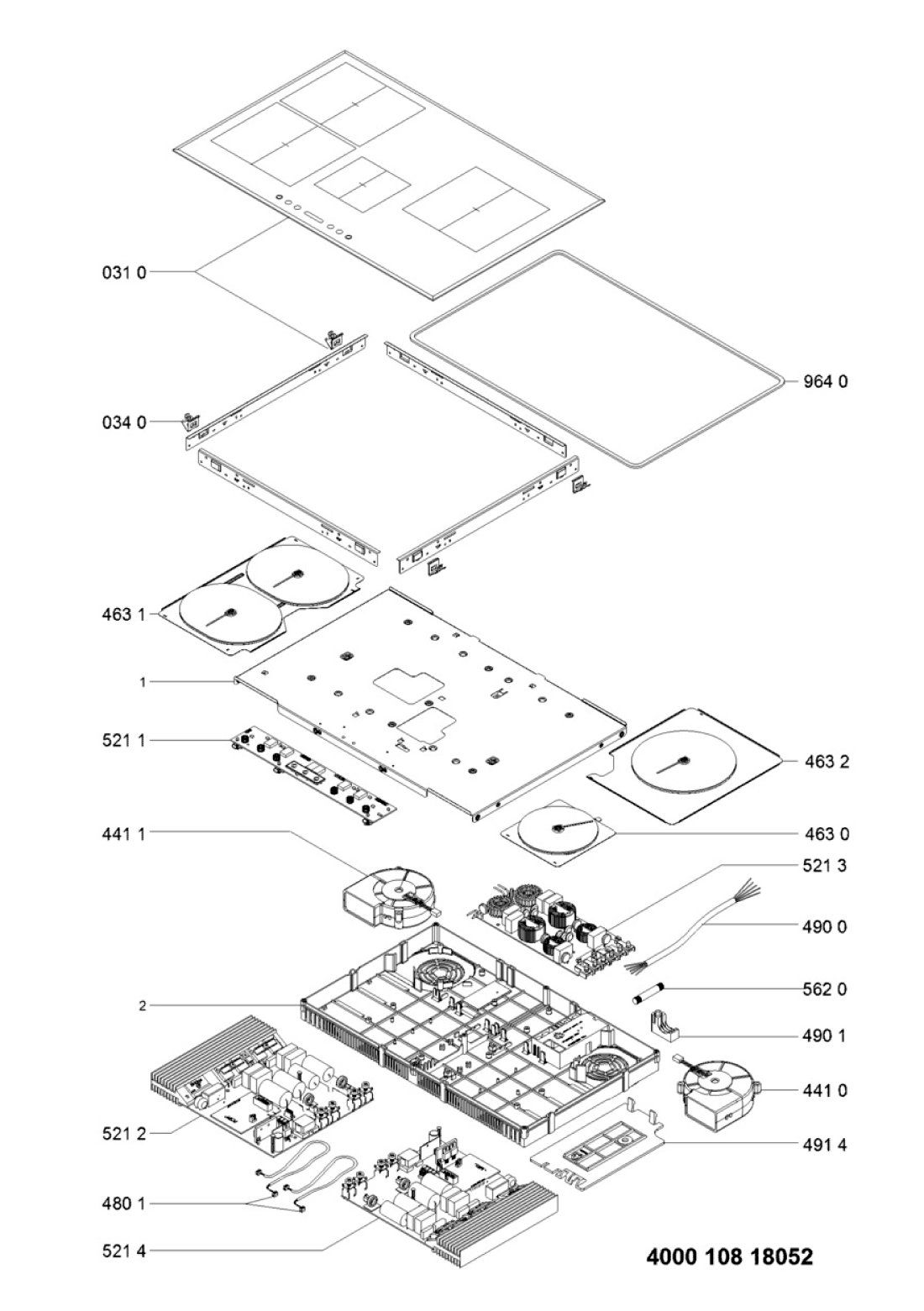 031 0
964 0
034 0
463 1
1
521 1
463 2
441 1
463 0
521 3
490 0
562 0
2
490 1
441 0
521 2
491 4
480 1
521 4
4000 108 18052