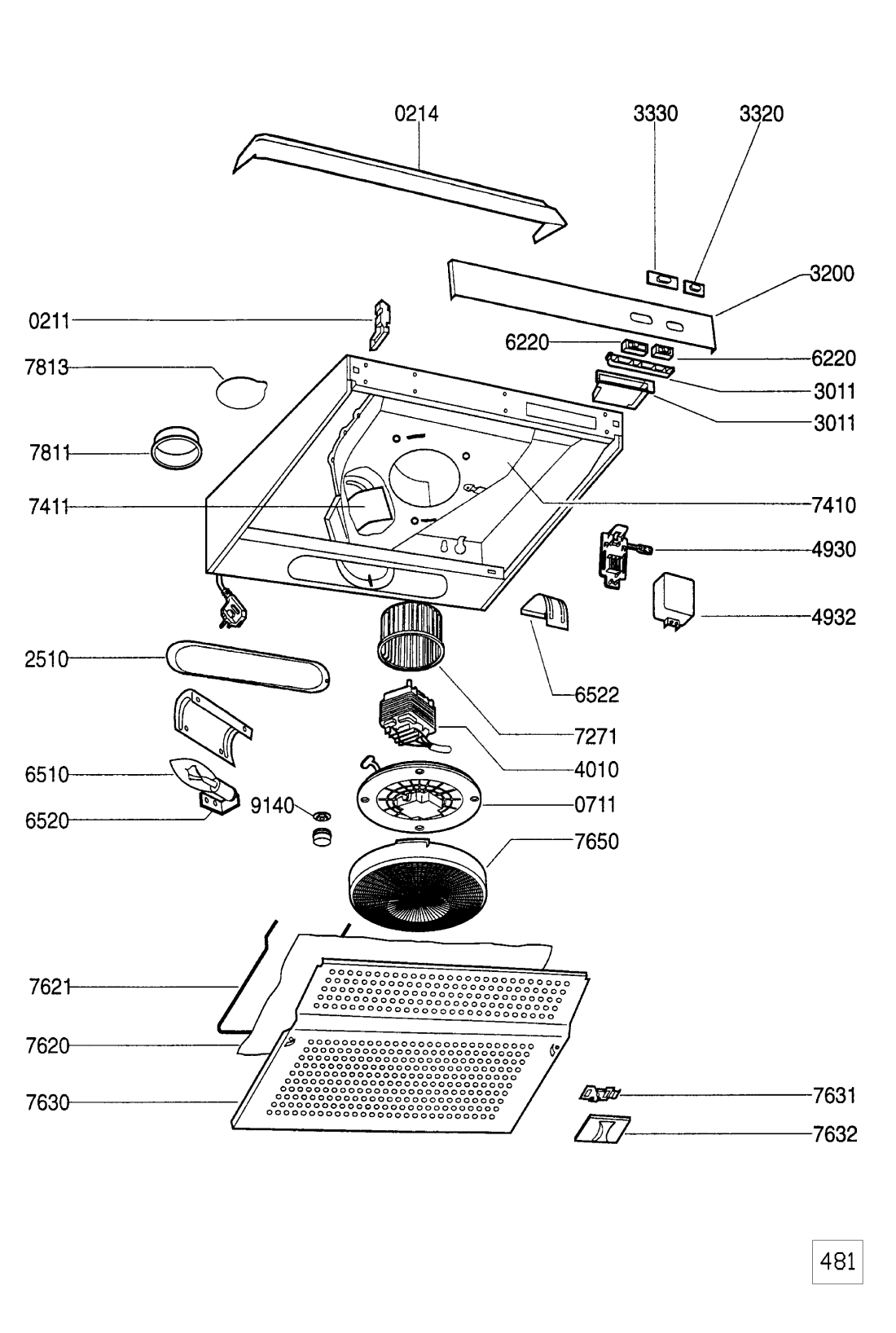 0214
3330
3320
3200
0211
6220
6220
7813
3011
3011
7811
7411
7410
4930
4932
2510
6522
7271
4010
6510
9140
0711
6520
7650
7621
7620
7630
7631
7632
481