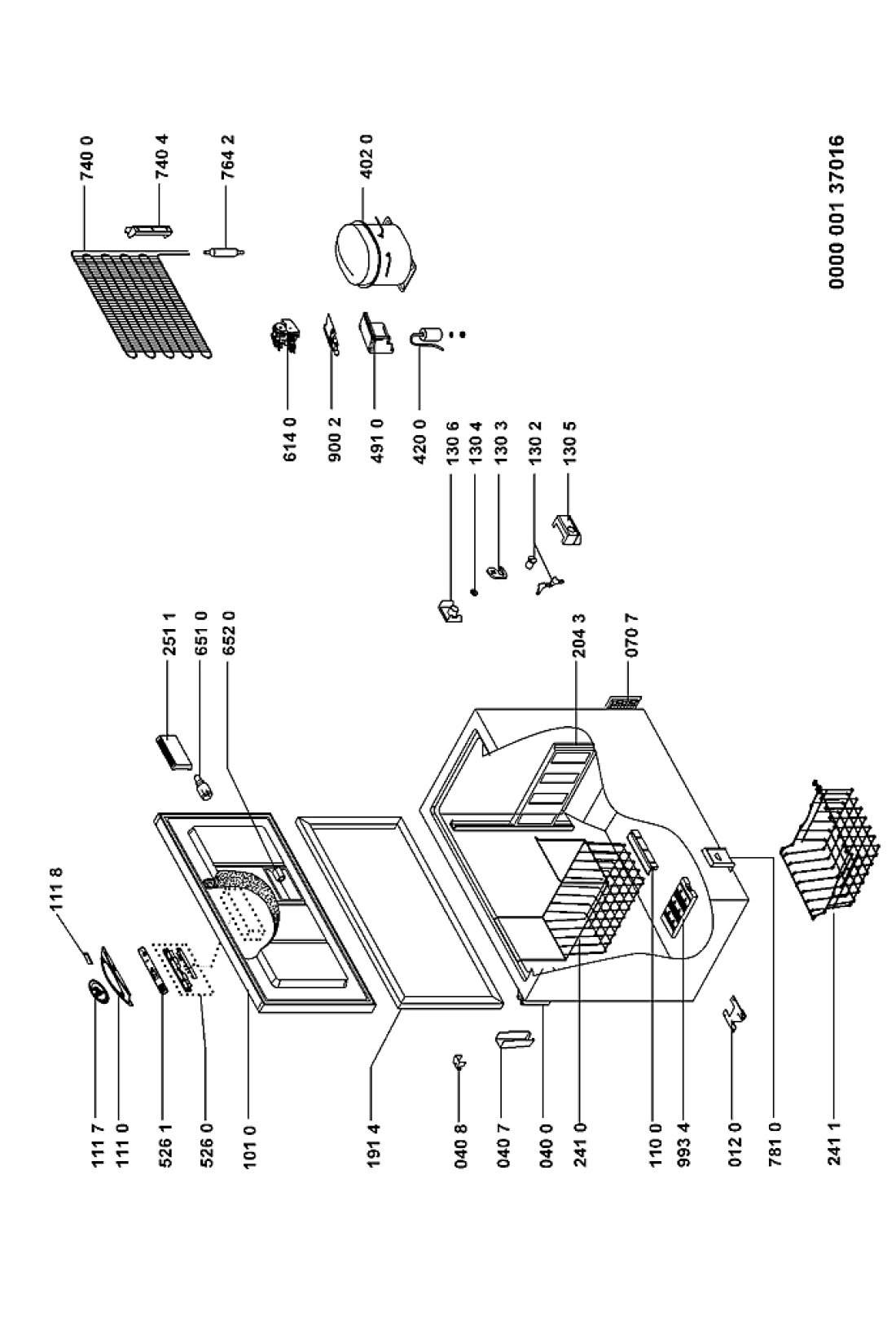 111 8
111 7
111 0
526 1
526 0
101 0
191 4
040 8
040 7
040 0
241 0
110 0
993 4
012 0
781 0
241 1
251 1
651 0
652 0
204 3
070 7
130 6
130 4
130 3
130 2
130 5
614 0
900 2
491 0
420 0
740 0
740 4
764 2
402 0
0000 001 37016