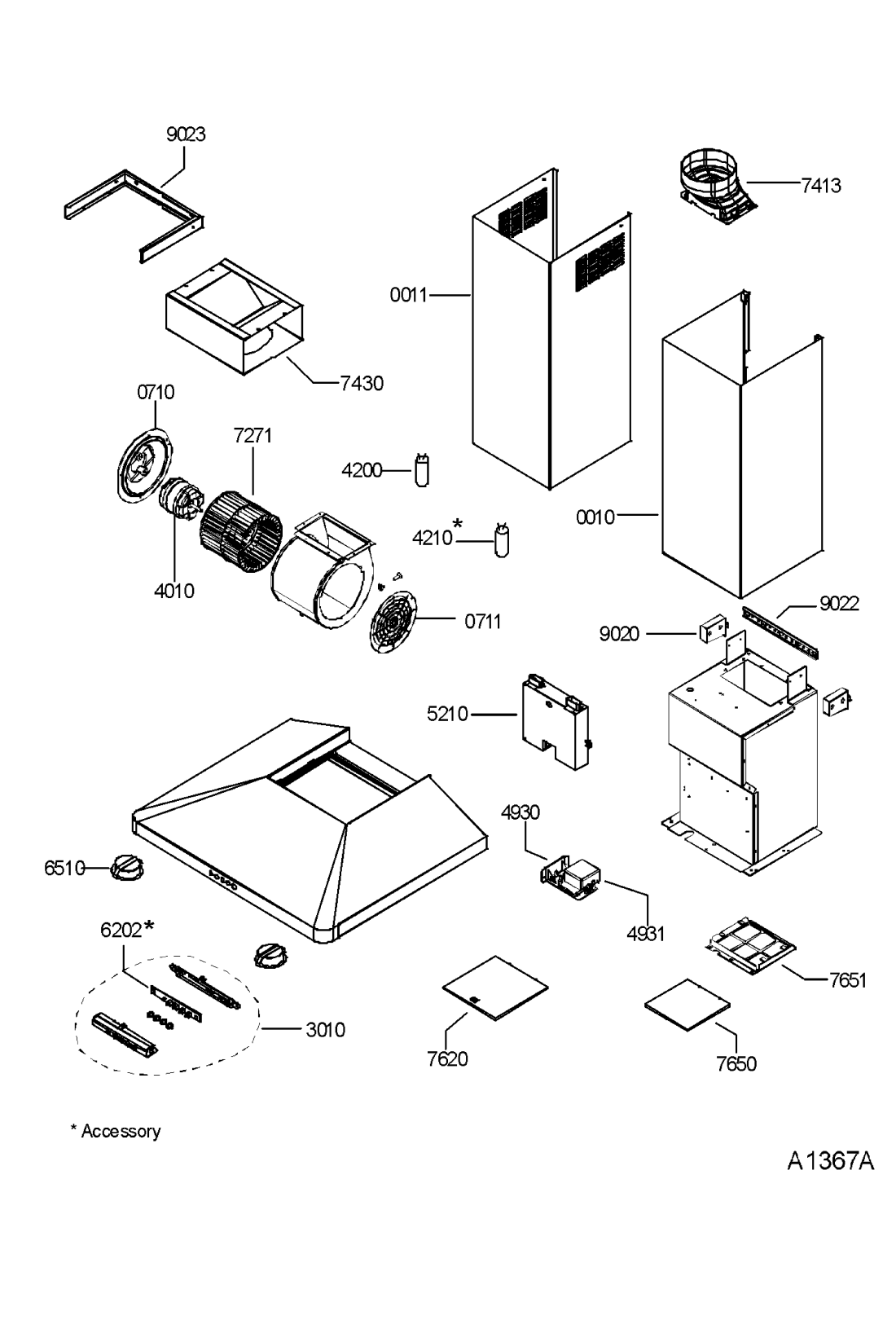 9023

7413

0011

7430

0710

7271

4200

4210*

0010

4010

0711

9022

9020

5210

4930

6510

4931

6202*

7651

3010

7620

7650

* Accessory

A1367A