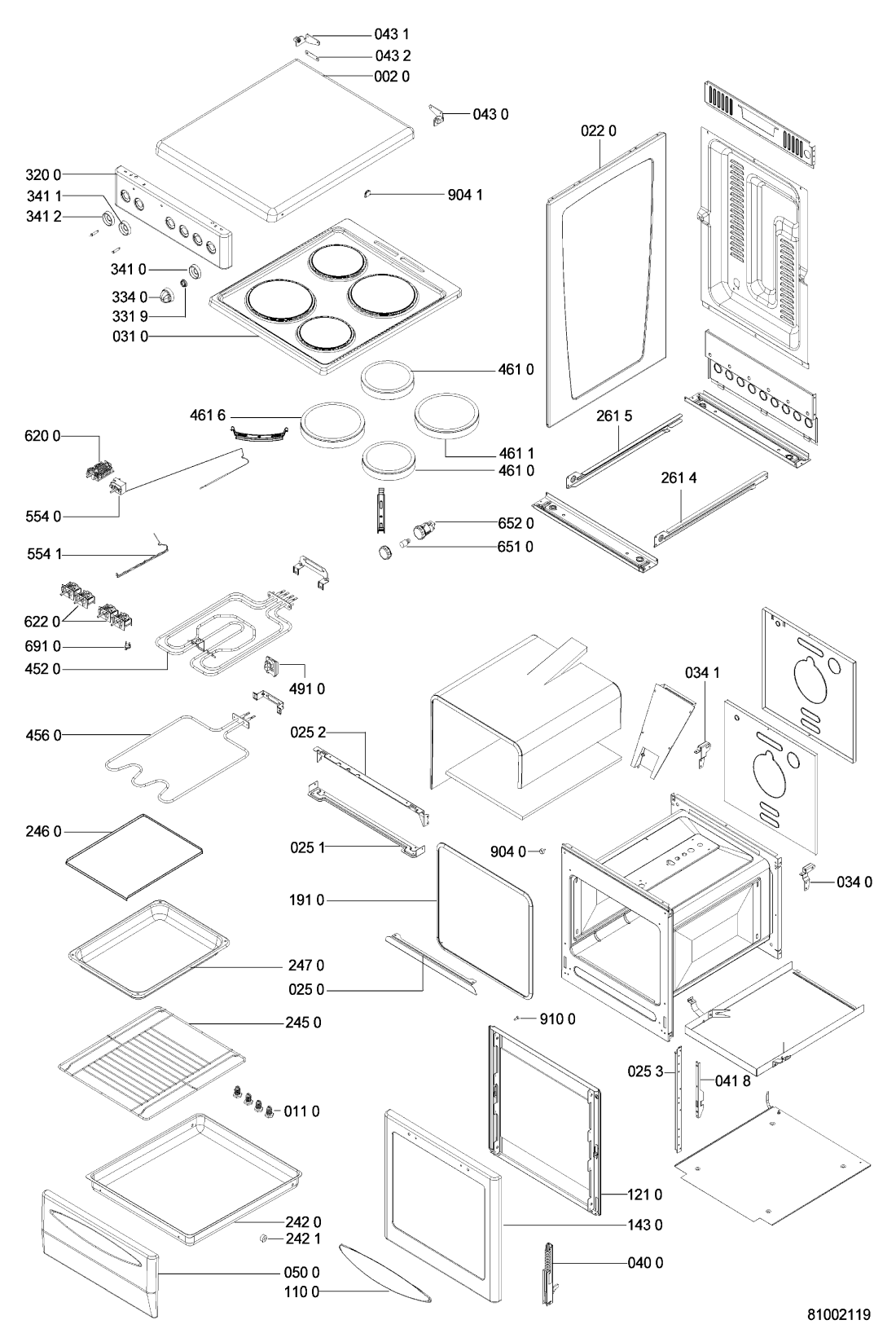 043 1
043 2
002 0
043 0
022 0
320 0
341 1
341 2
904 1
341 0
334 0
331 9
031 0
461 0
461 6
261 5
620 0
461 1
461 0
261 4
554 0
652 0
651 0
554 1
622 0
691 0
452 0
491 0
034 1
456 0
025 2
246 0
025 1
904 0
034 0
191 0
247 0
025 0
245 0
910 0
025 3
041 8
011 0
121 0
242 0
143 0
242 1
050 0
040 0
110 0
81002119