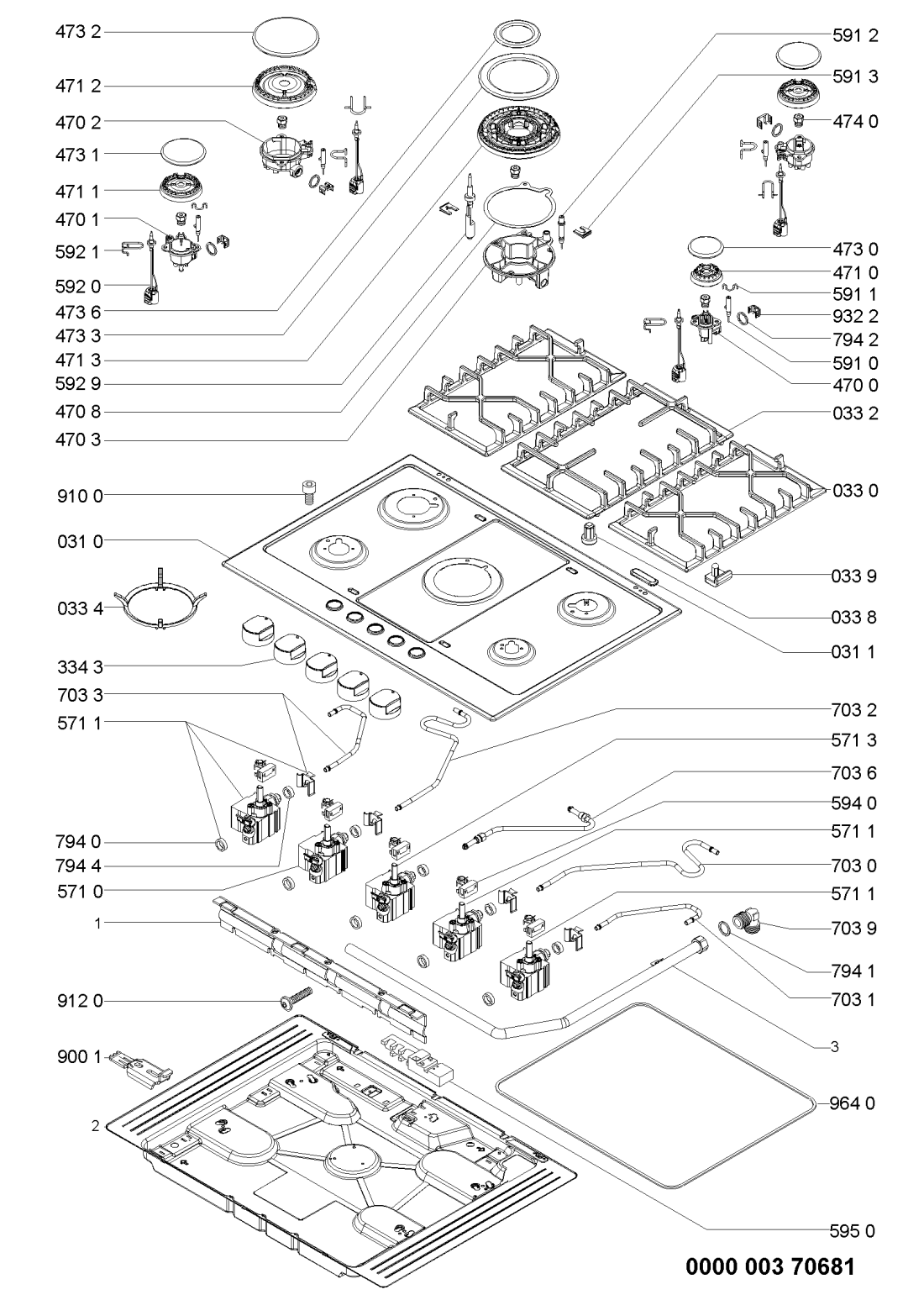 473 2
471 2
470 2
473 1
471 1
470 1
592 1
592 0
473 6
473 3
471 3
592 9
470 8
470 3
910 0
031 0
033 4
334 3
703 3
571 1
794 0
794 4
571 0
1
912 0
900 1
2

591 2
591 3
474 0
473 0
471 0
591 1
932 2
794 2
591 0
470 0
033 2
033 0
033 9
033 8
031 1
703 2
571 3
703 6
594 0
571 1
703 0
571 1
703 9
794 1
703 1
3
964 0
595 0

0000 003 70681