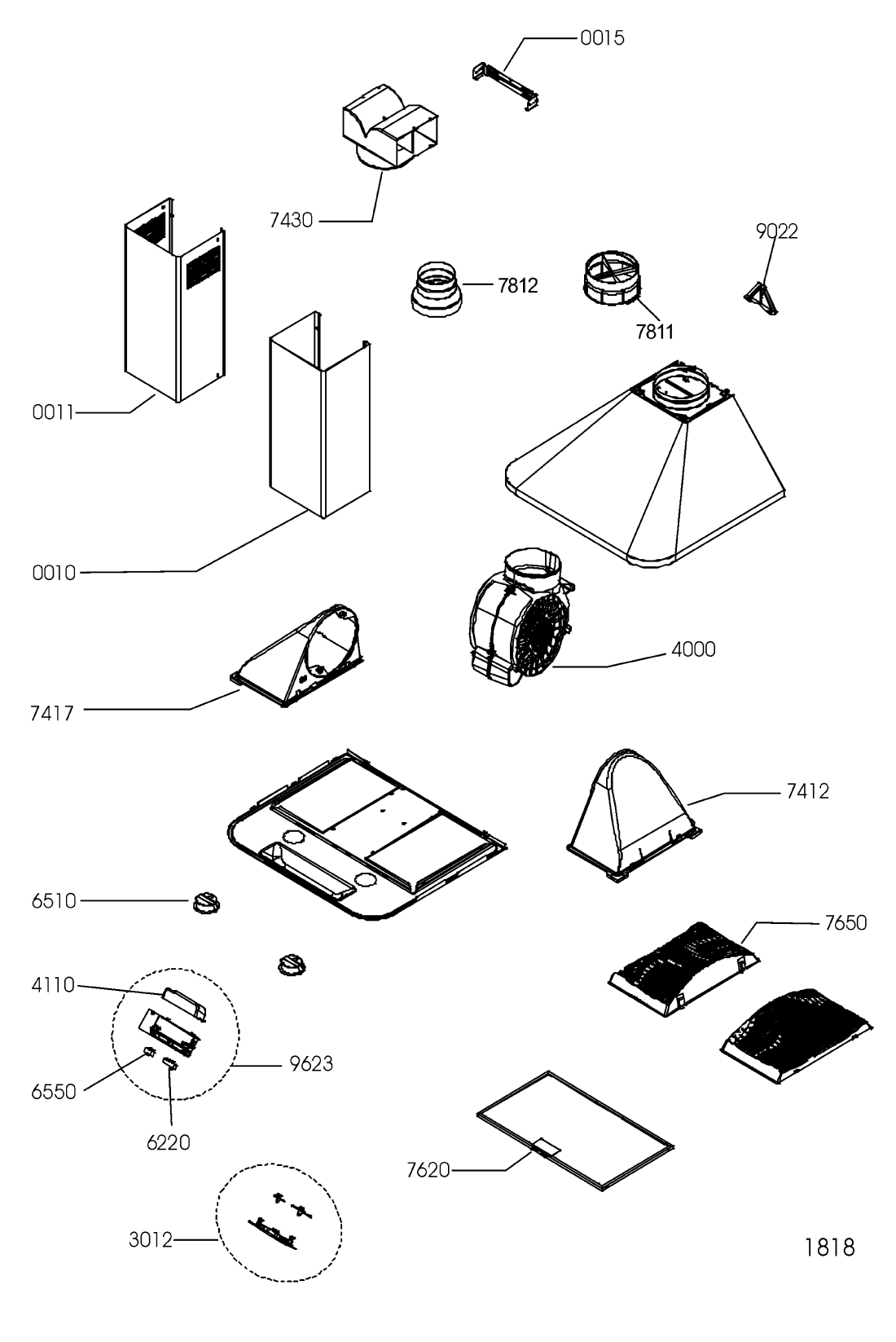 0015

7430

9022

7812

7811

0011

0010

4000

7417

7412

6510

7650

4110

9623

6550

6220

7620

3012

1818