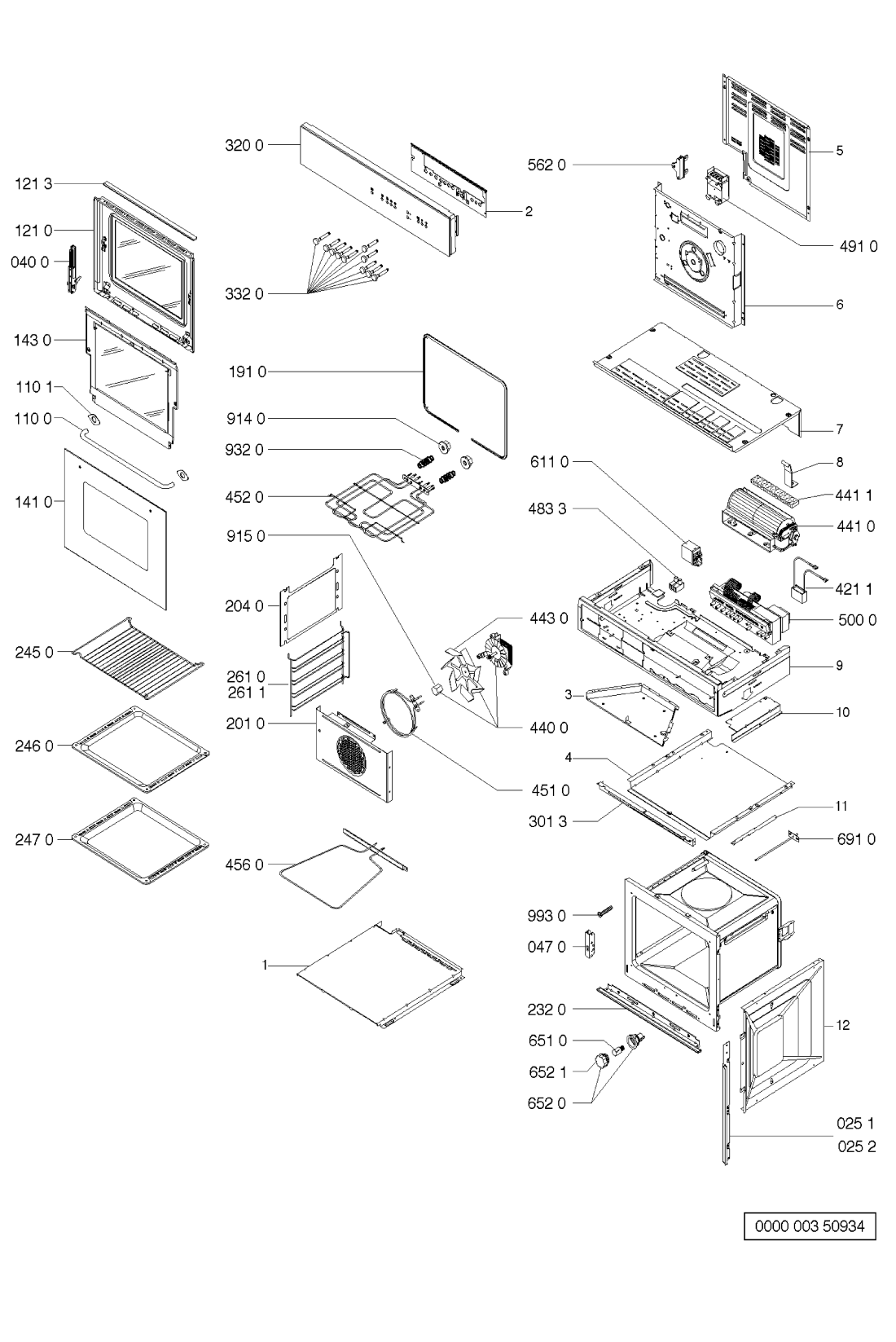 121 3
121 0
040 0
143 0
110 1
110 0
141 0
245 0
246 0
247 0
320 0
2
332 0
191 0
914 0
932 0
452 0
915 0
204 0
261 0
261 1
201 0
443 0
440 0
451 0
456 0
1
562 0
5
491 0
6
7
611 0
8
441 1
483 3
441 0
421 1
500 0
9
3
10
4
301 3
11
691 0
993 0
047 0
232 0
12
651 0
652 1
652 0
025 1
025 2
0000 003 50934