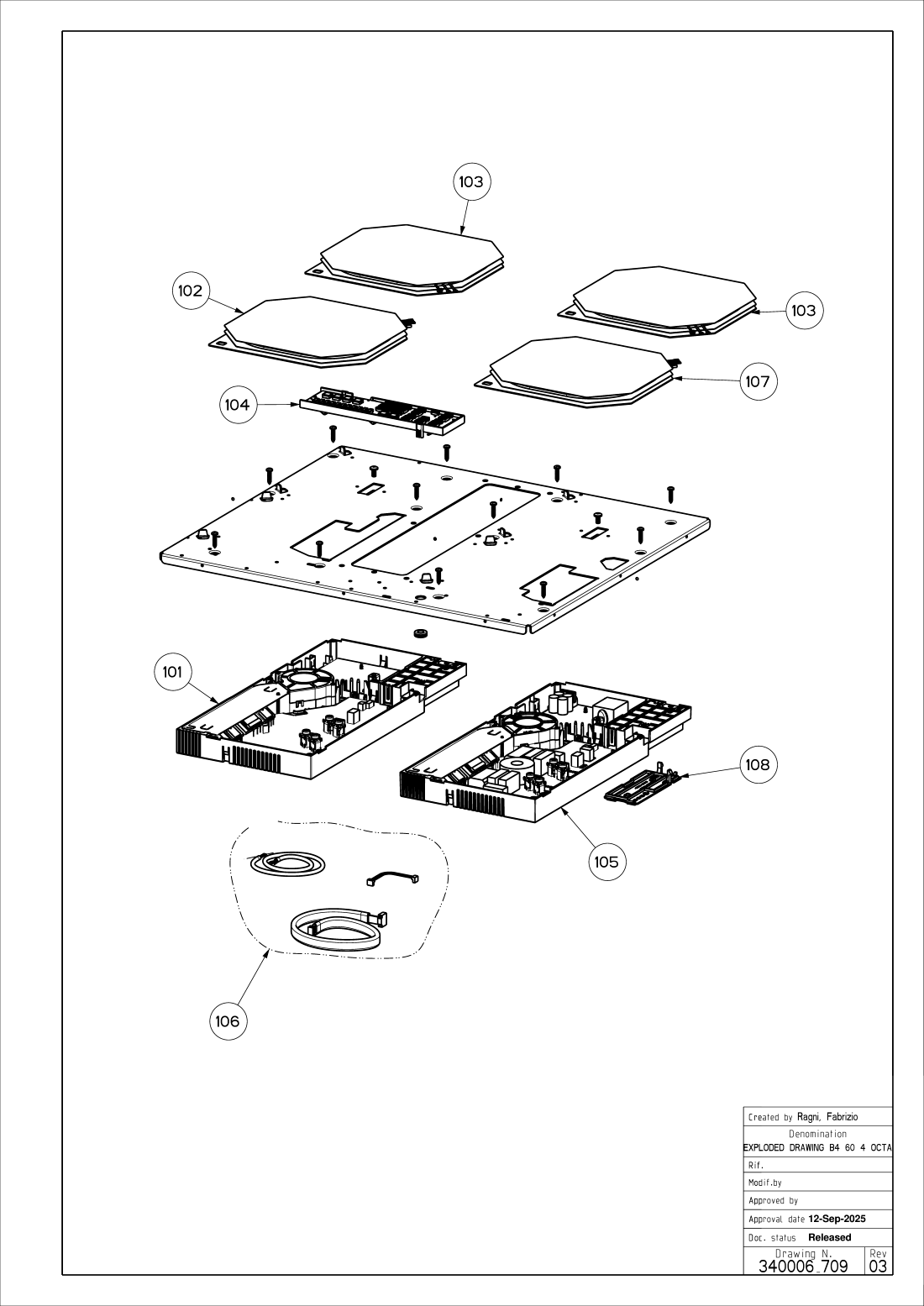 103
102
103
107
104
101
108
105
106

Created by Ragni, Fabrizio
Denomination
EXPLODED DRAWING B4 60 4 OCTA
Rif.
Modif.by
Approved by
Approval date 12-Sep-2025
Doc. status Released
Drawing N.
340006_709
Rev
03