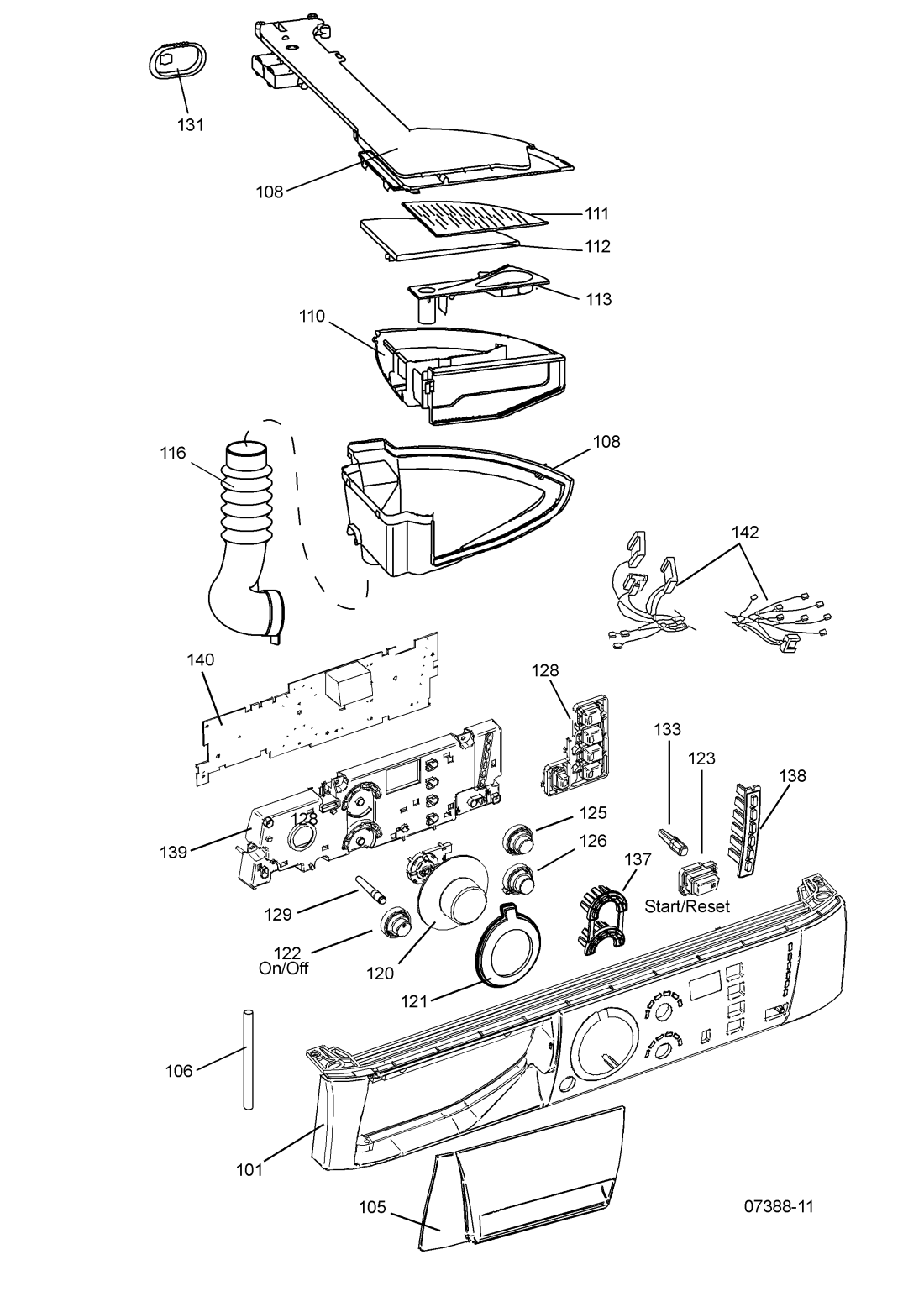 131

108

111

112

113

110

116

108

142

140

128

133

123

138

128

125

139

126

137

129

Start/Reset

122
On/Off

120

121

106

101

105

07388-11