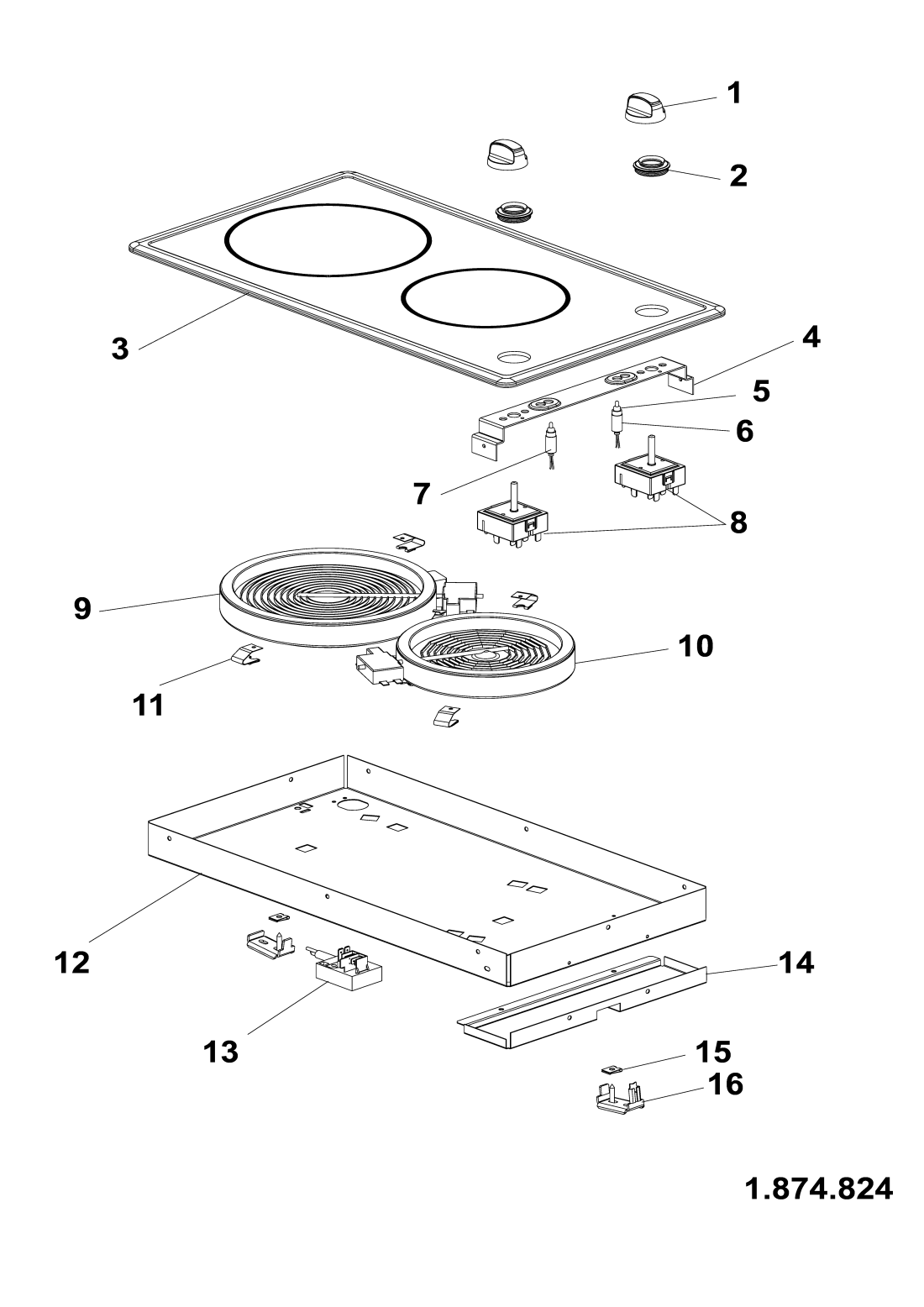 1
2
3
4
5
6
7
8
9
10
11
12
13
14
15
16
1.874.824