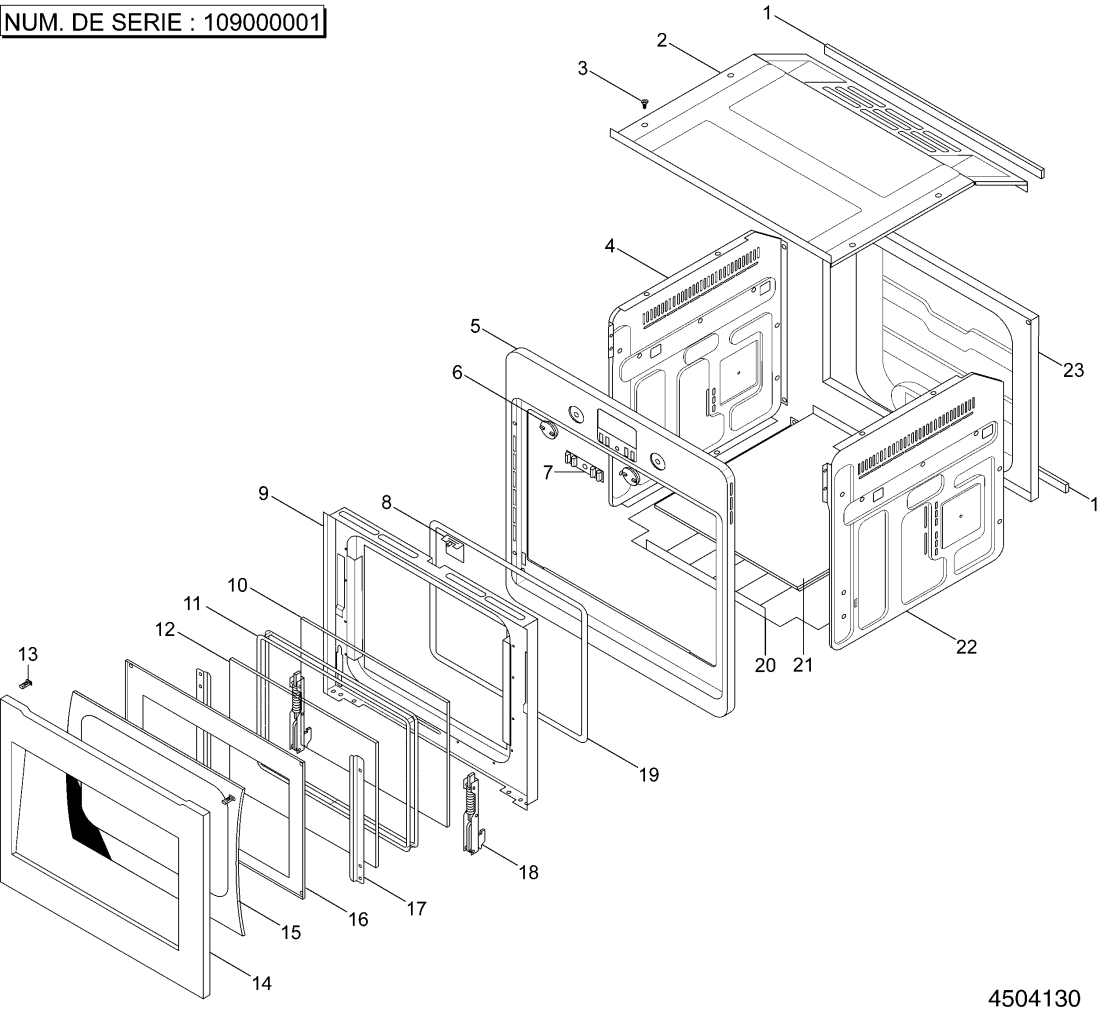 NUM. DE SERIE : 109000001

1
2
3
4
5
6
7
8
9
10
11
12
13
14
15
16
17
18
19
20
21
22
23
1

4504130