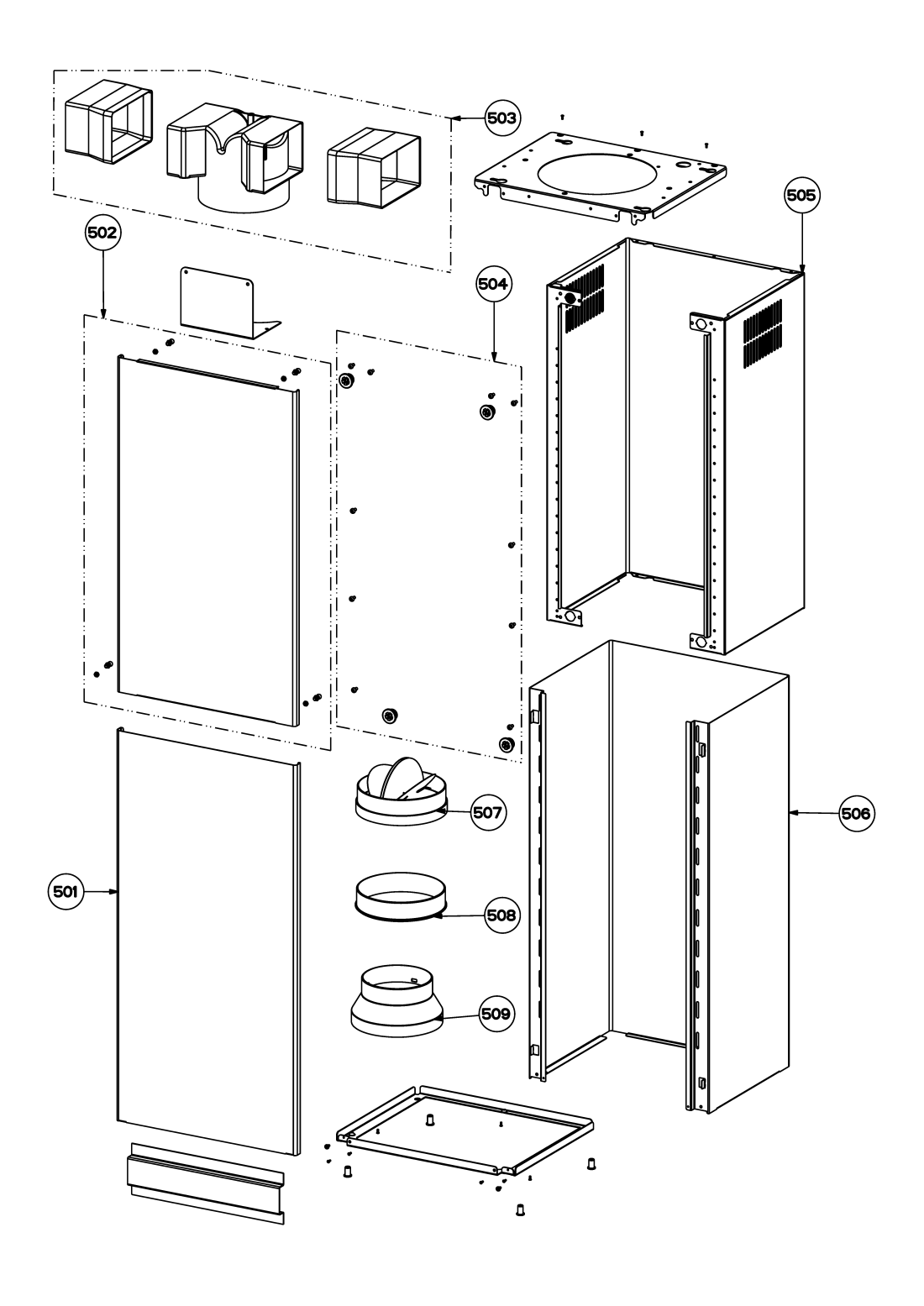 503

505

502

504

507

506

501

508

509