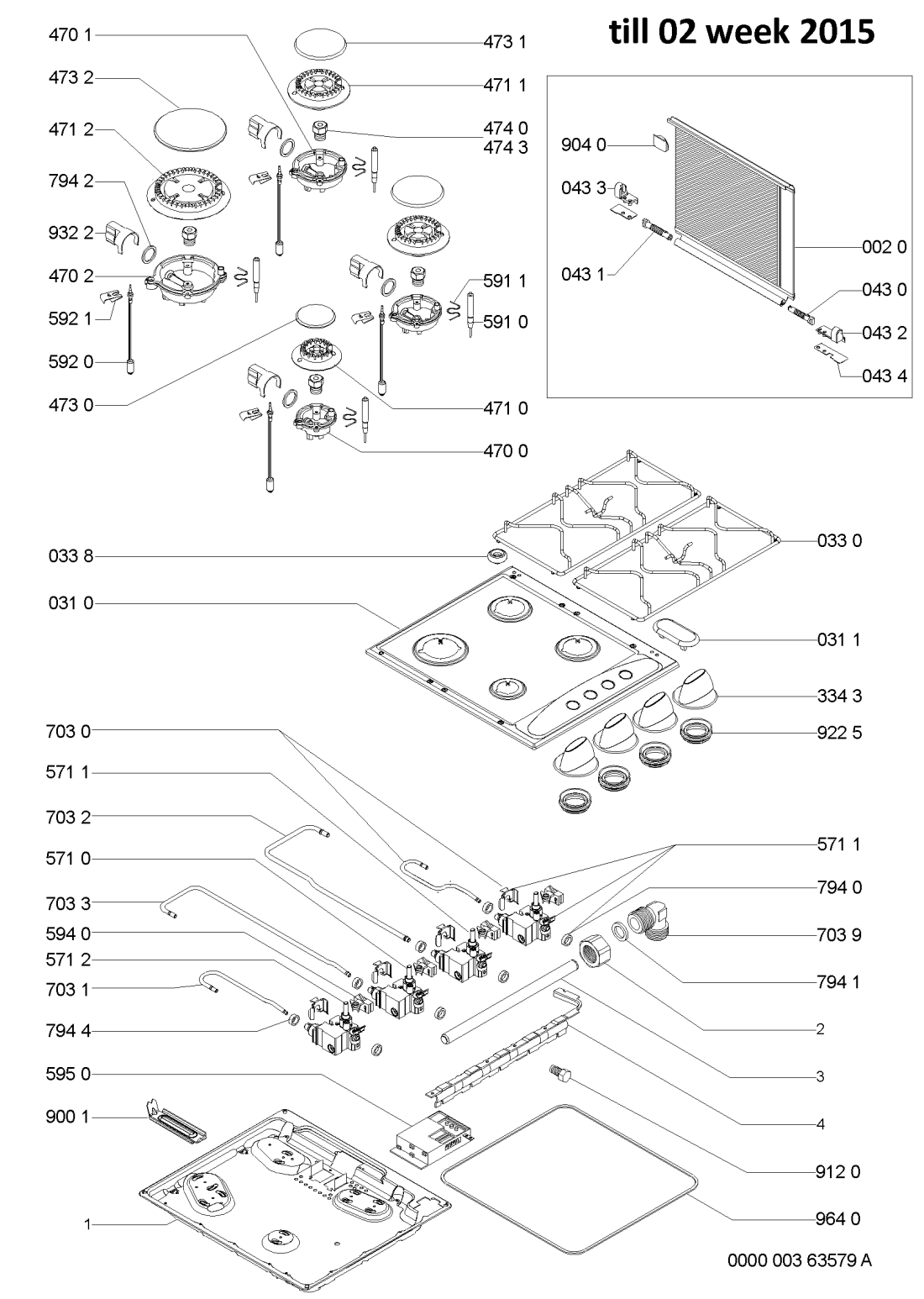 till 02 week 2015

470 1
473 2
471 2
794 2
932 2
470 2
592 1
592 0
473 0

473 1
471 1
474 0
474 3
591 1
591 0
471 0
470 0

904 0
043 3
043 1
002 0
043 0
043 2
043 4

033 8
031 0
033 0
031 1
334 3
922 5

703 0
571 1
703 2
571 0
703 3
594 0
571 2
703 1
794 4
595 0
900 1
1

571 1
794 0
703 9
794 1
2
3
4
912 0
964 0

0000 003 63579 A