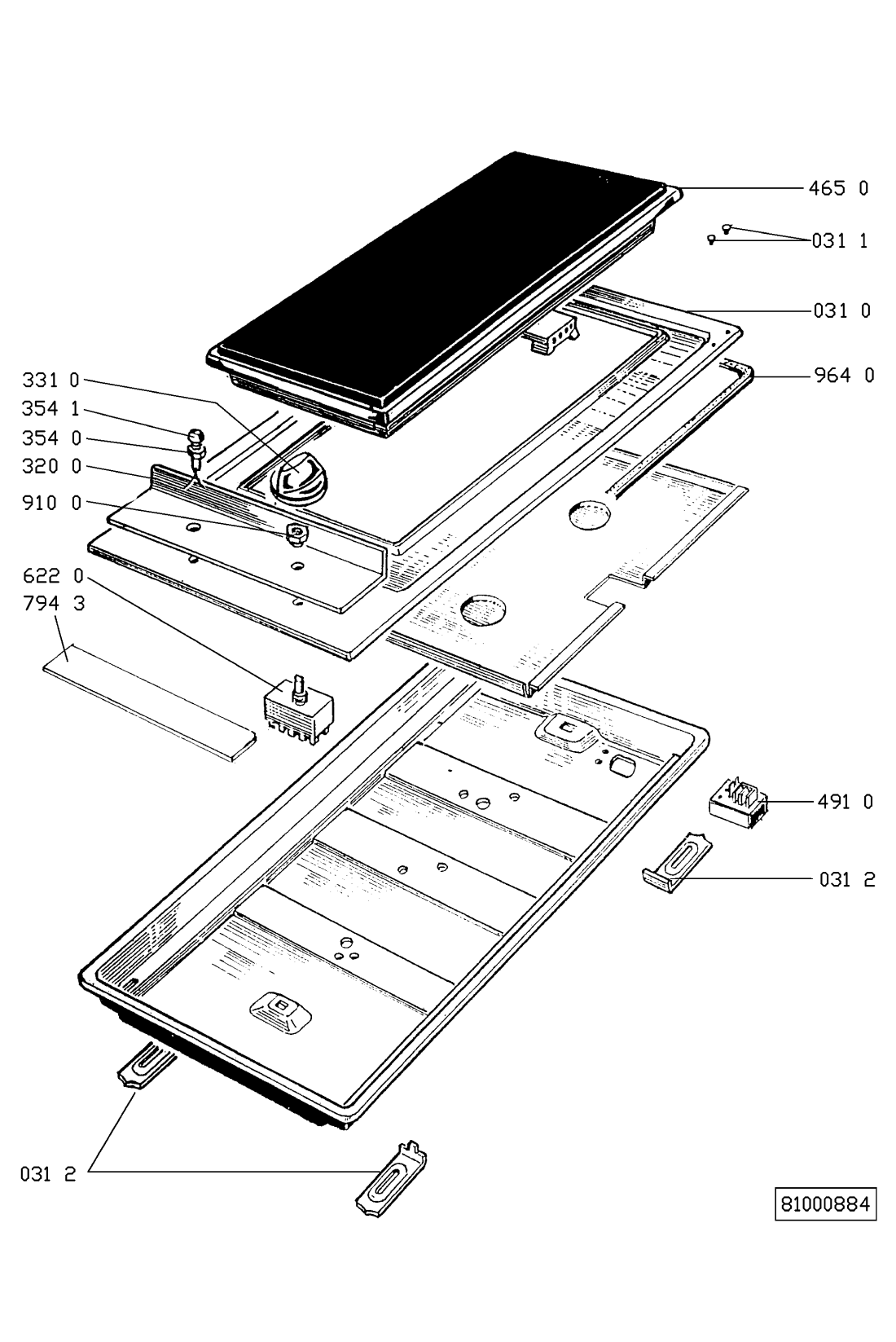 465 0
031 1
031 0
964 0
331 0
354 1
354 0
320 0
910 0
622 0
794 3
491 0
031 2
031 2
81000884