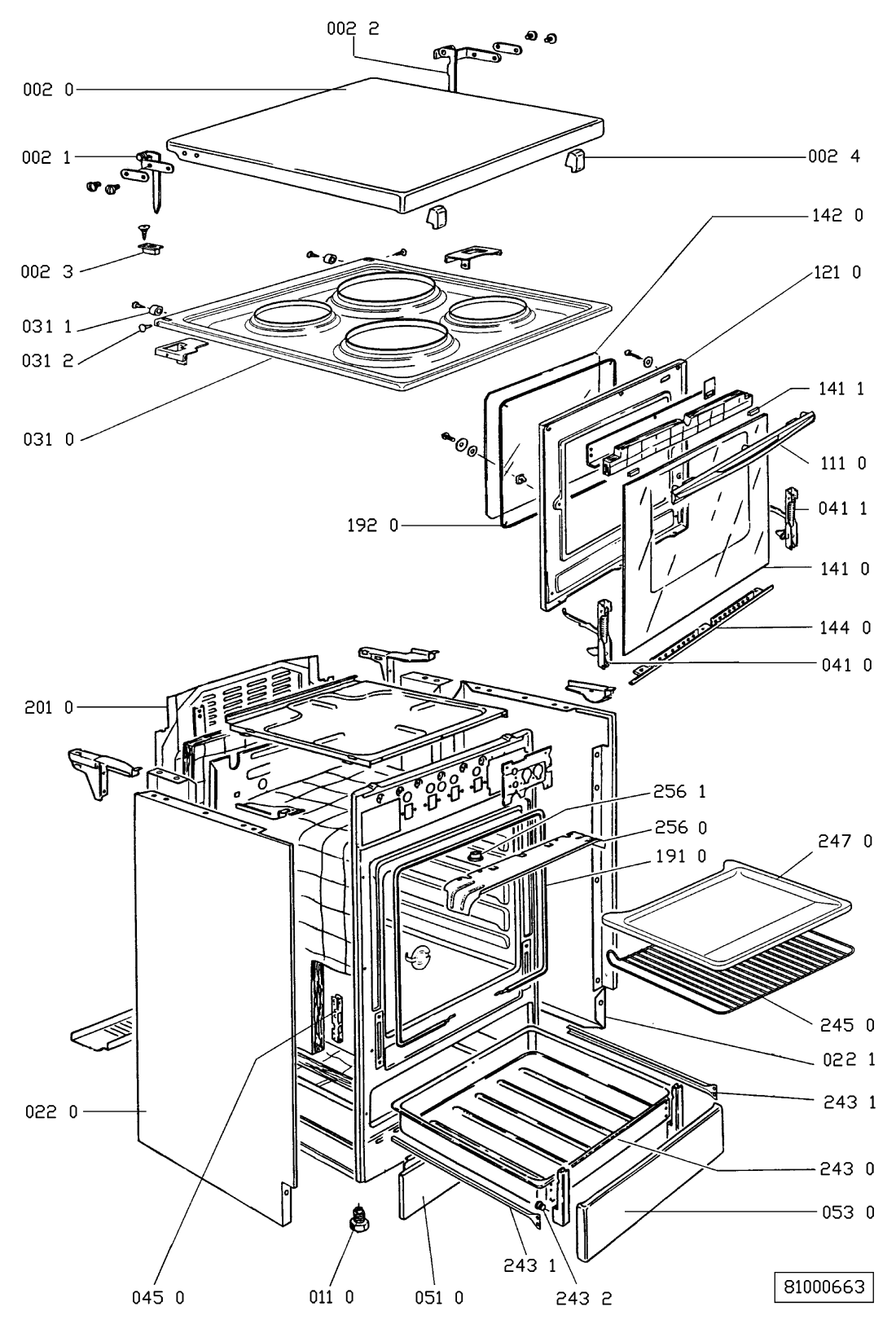 002 2
002 0
002 1
002 4
142 0
002 3
121 0
031 1
031 2
141 1
031 0
111 0
041 1
192 0
141 0
144 0
041 0
201 0
256 1
256 0
247 0
191 0
245 0
022 1
243 1
022 0
243 0
053 0
243 1
045 0
011 0
051 0
243 2
81000663