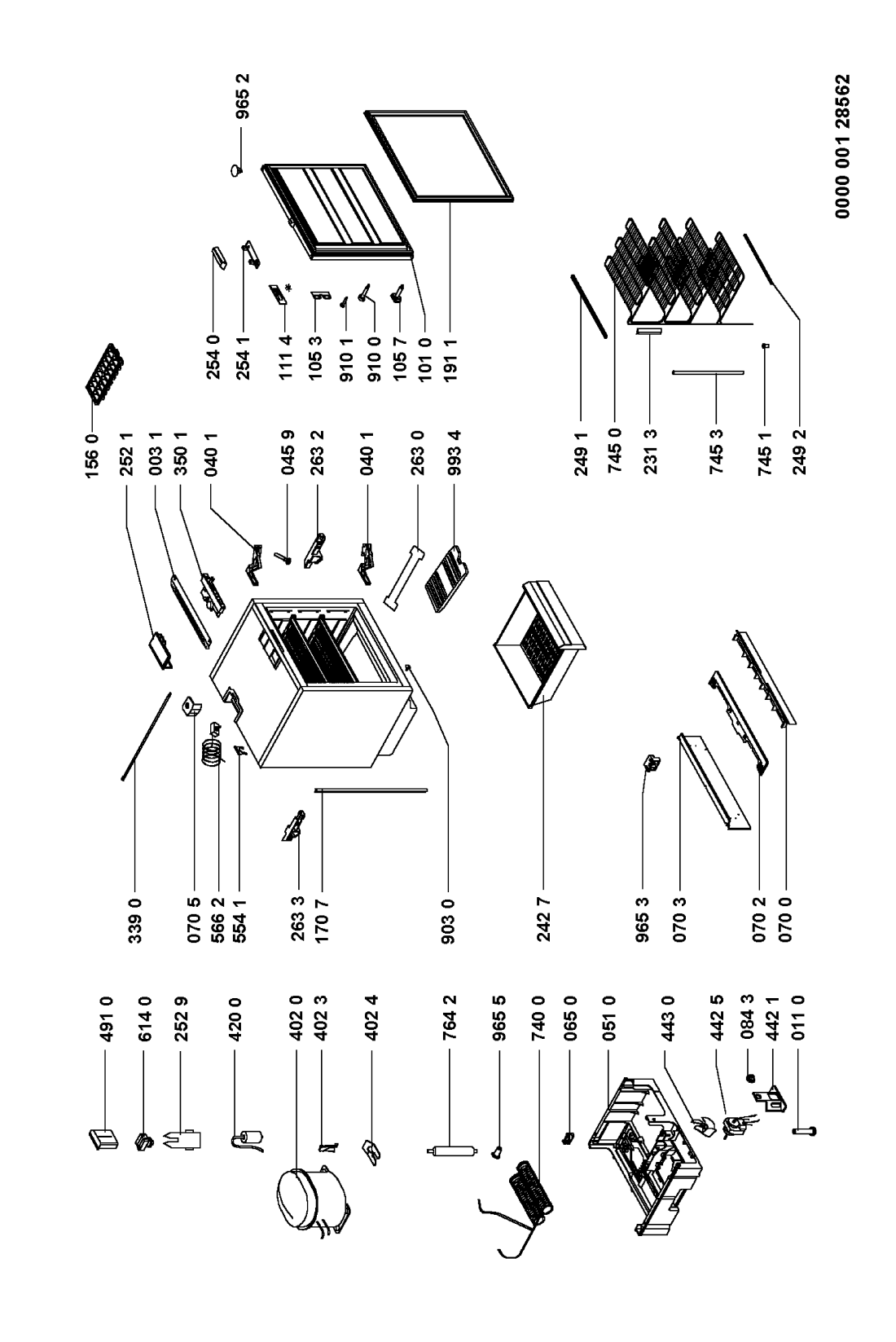 491 0
614 0
252 9
420 0
402 0
402 3
402 4
764 2
965 5
740 0
065 0
051 0
443 0
442 5
084 3
442 1
011 0

339 0
070 5
566 2
554 1
263 3
170 7
903 0
242 7
965 3
070 3
070 2
070 0

156 0
252 1
003 1
350 1
040 1
045 9
263 2
040 1
263 0
993 4

249 1
745 0
231 3
745 3
745 1
249 2

254 0
254 1
111 4 *
105 3
910 1
910 0
105 7
101 0
191 1

965 2

0000 001 28562