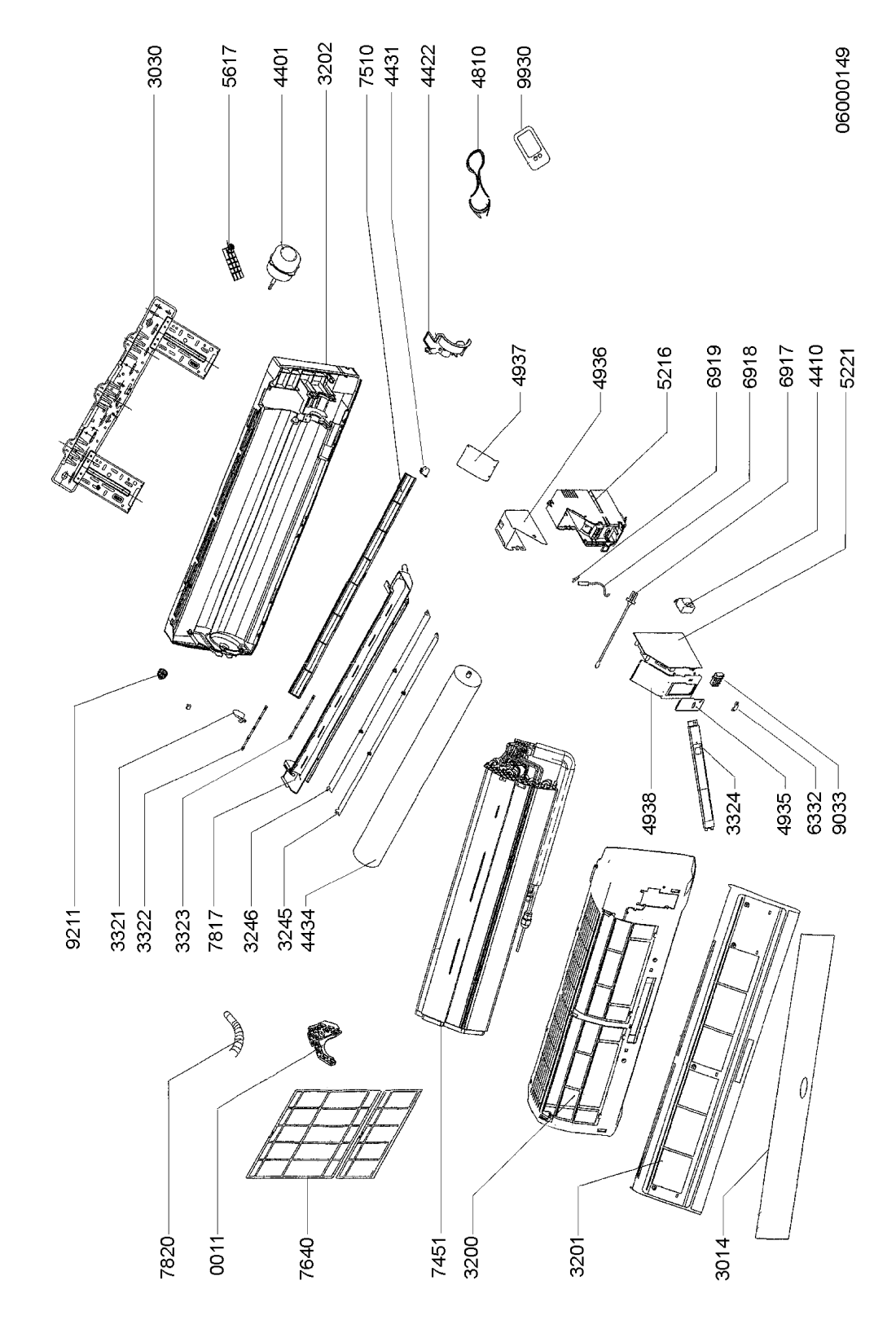 3030
5617
4401
3202
7510
4431
4422
4810
9930
06000149

4937
4936
5216
6919
6918
6917
4410
5221

9211
3321
3322
3323
7817
3246
3245
4434

4938
3324
4935
6332
9033

7820
0011
7640
7451
3200
3201
3014