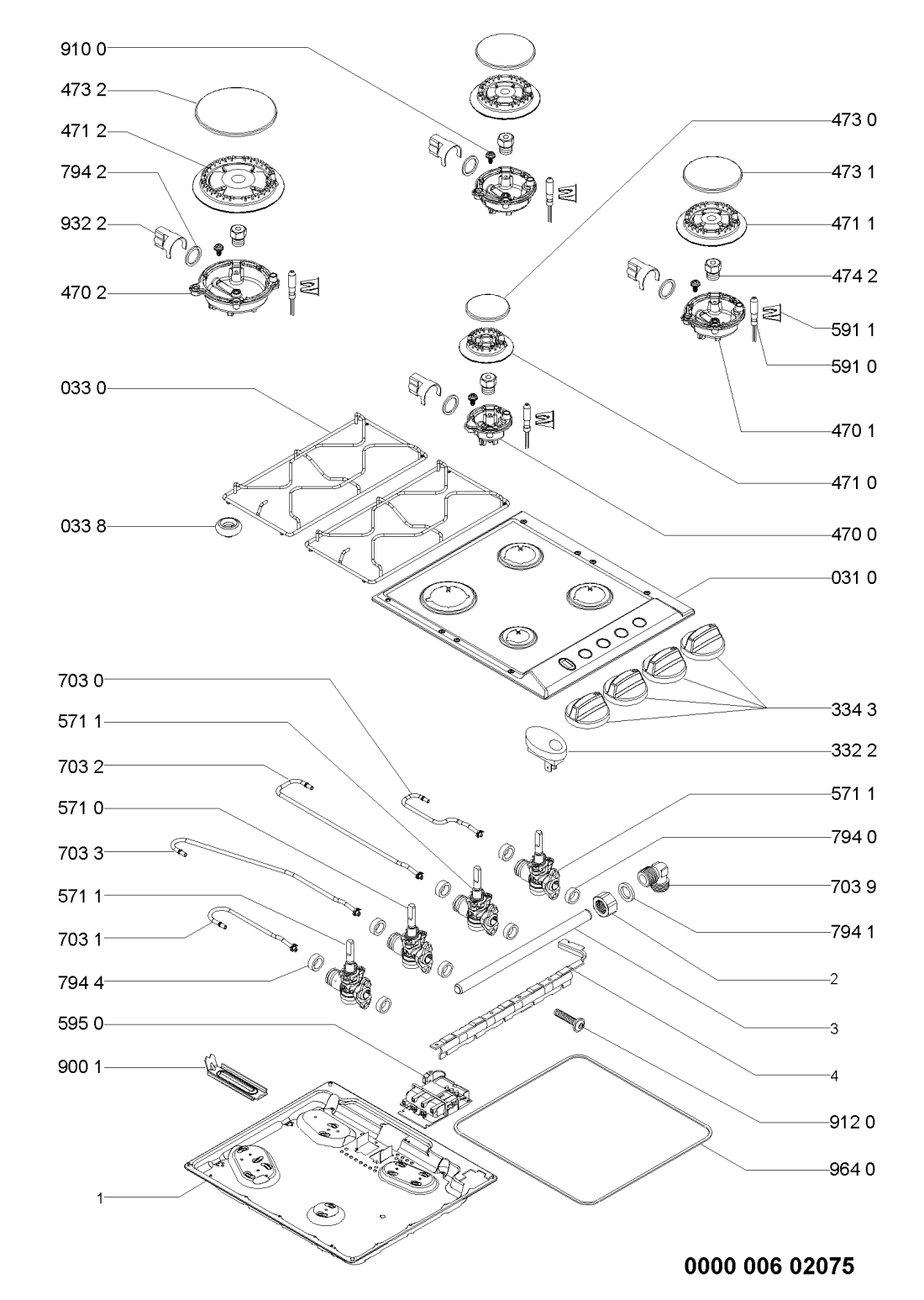 910 0
473 2
471 2
794 2
932 2
470 2
033 0
033 8
703 0
571 1
703 2
571 0
703 3
571 1
703 1
794 4
595 0
900 1
1

473 0
473 1
471 1
474 2
591 1
591 0
470 1
471 0
470 0
031 0
334 3
332 2
571 1
794 0
703 9
794 1
2
3
4
912 0
964 0

0000 006 02075