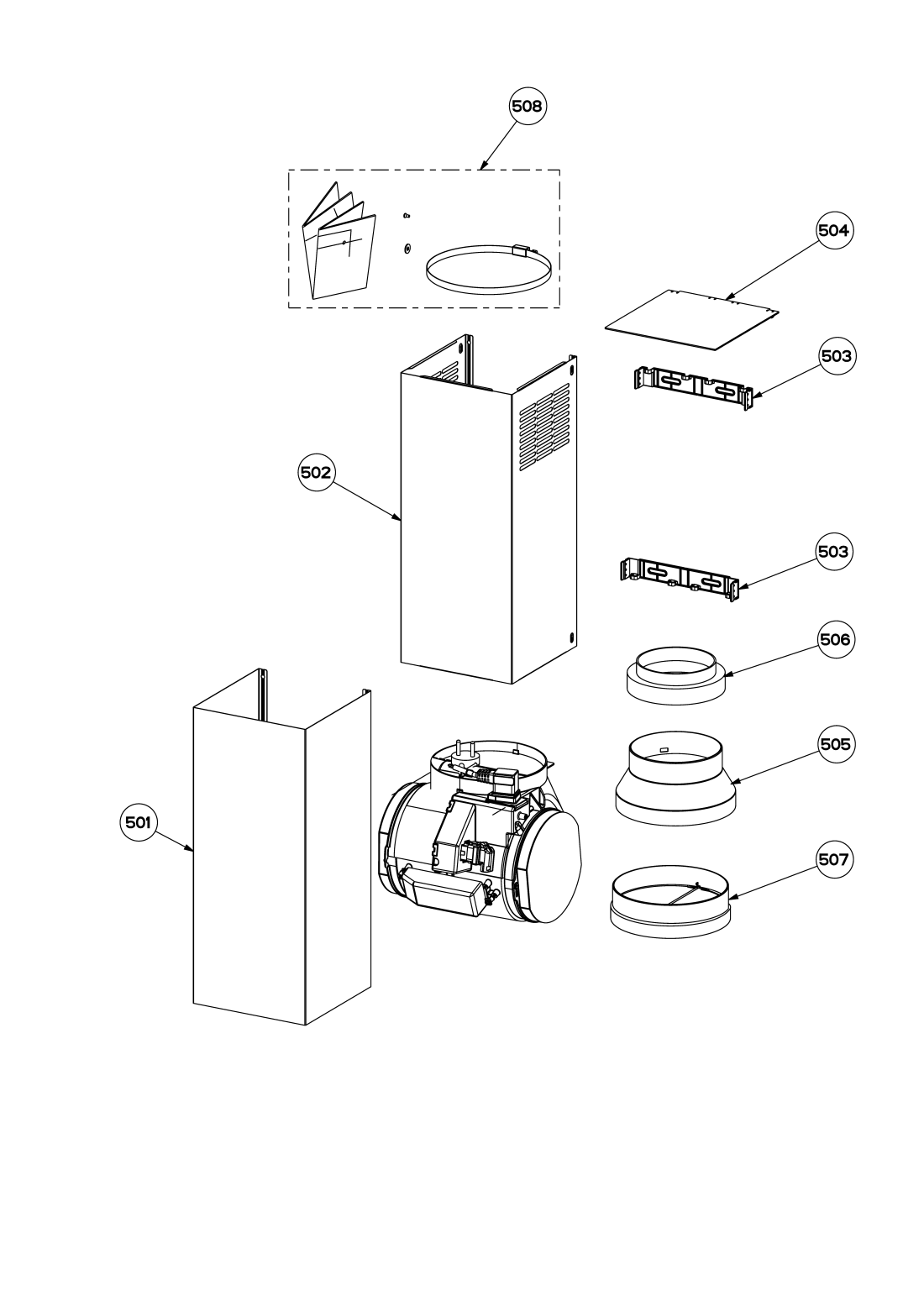 508

504

503

502

503

506

505

501

507