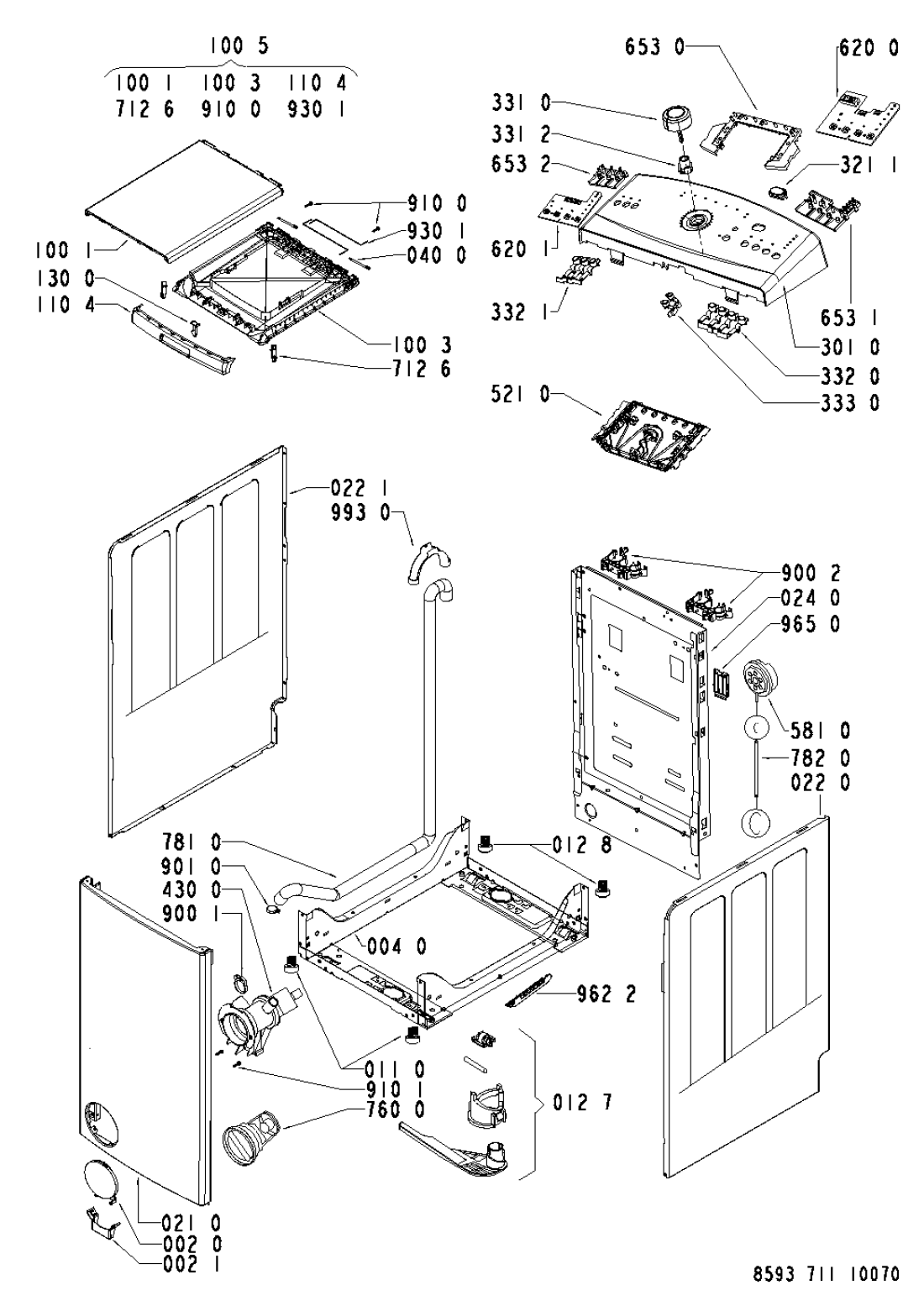 100 5
100 1 100 3 110 4
712 6 910 0 930 1

910 0
930 1
040 0
100 1
130 0
110 4
100 3
712 6

653 0
620 0
331 0
331 2
653 2
321 1
620 1
332 1
653 1
301 0
332 0
333 0
521 0

022 1
993 0

900 2
024 0
965 0
581 0
782 0
022 0

781 0
901 0
430 0
900 1
012 8
004 0
962 2
011 0
910 1
760 0
012 7
021 0
002 0
002 1

8593 711 10070