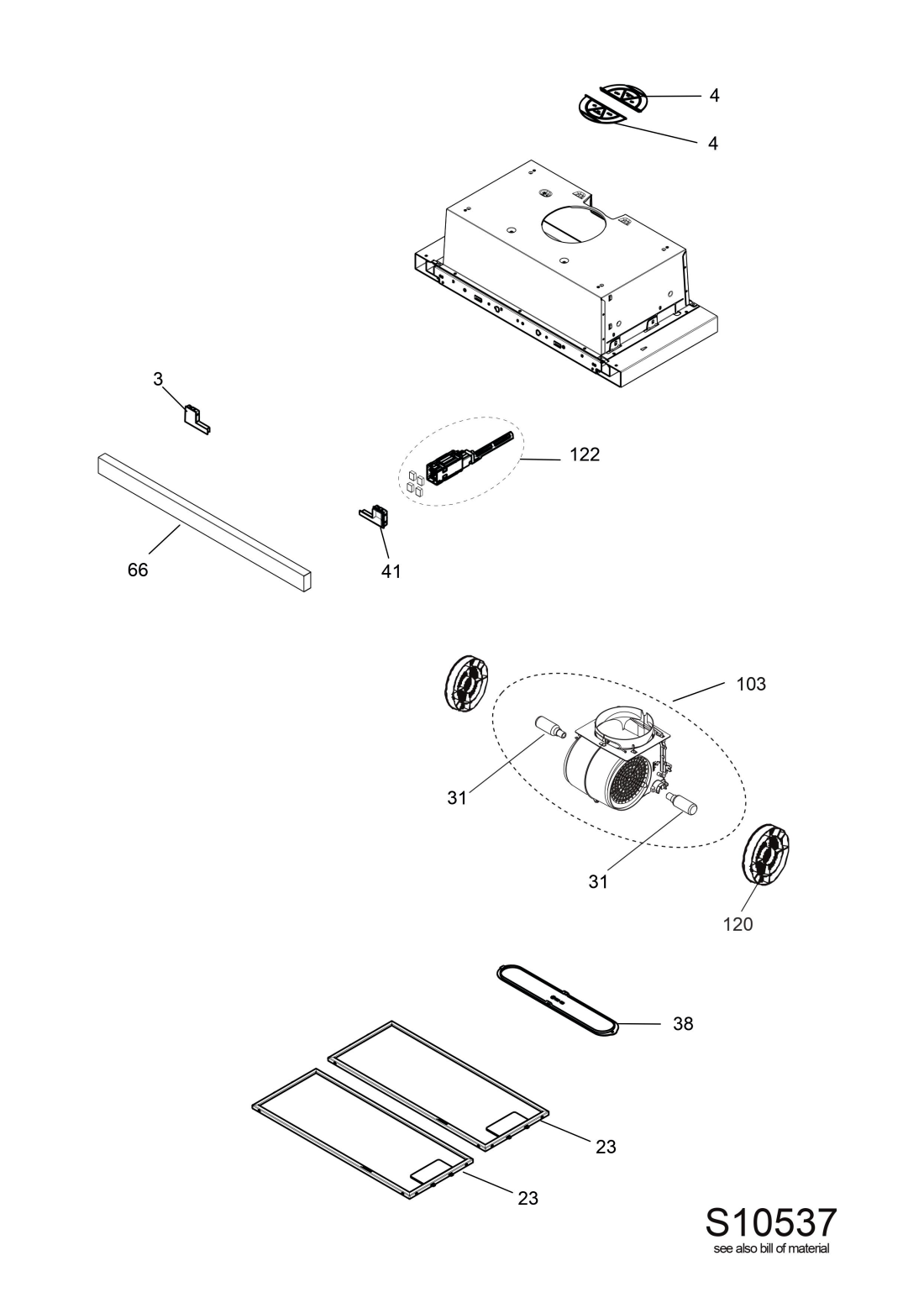 4
4
3
122
66
41
103
31
31
120
38
23
23
S10537
see also bill of material