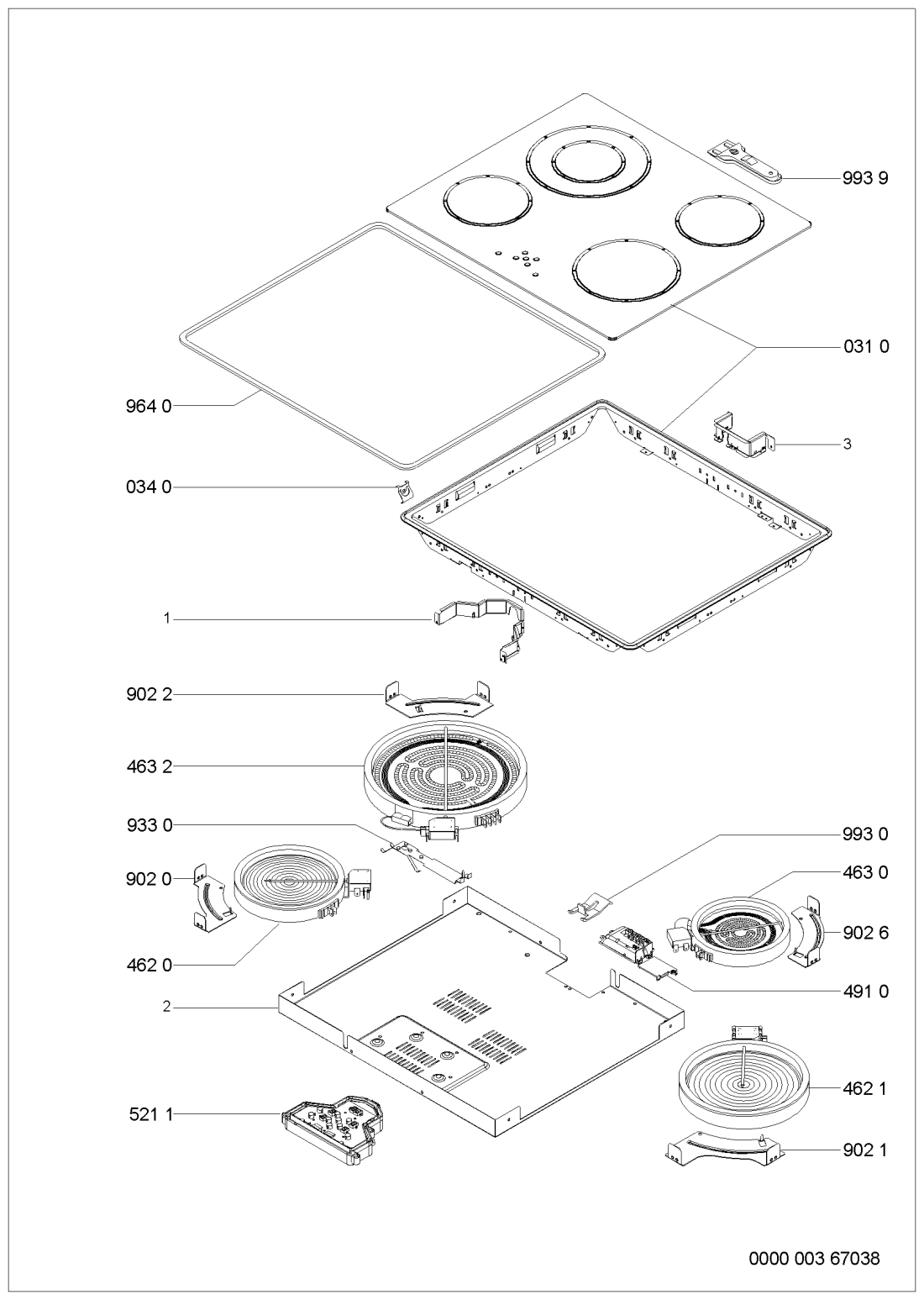 993 9

031 0

964 0

3

034 0

1

902 2

463 2

933 0

993 0

902 0

463 0

902 6

462 0

491 0

2

462 1

521 1

902 1

0000 003 67038