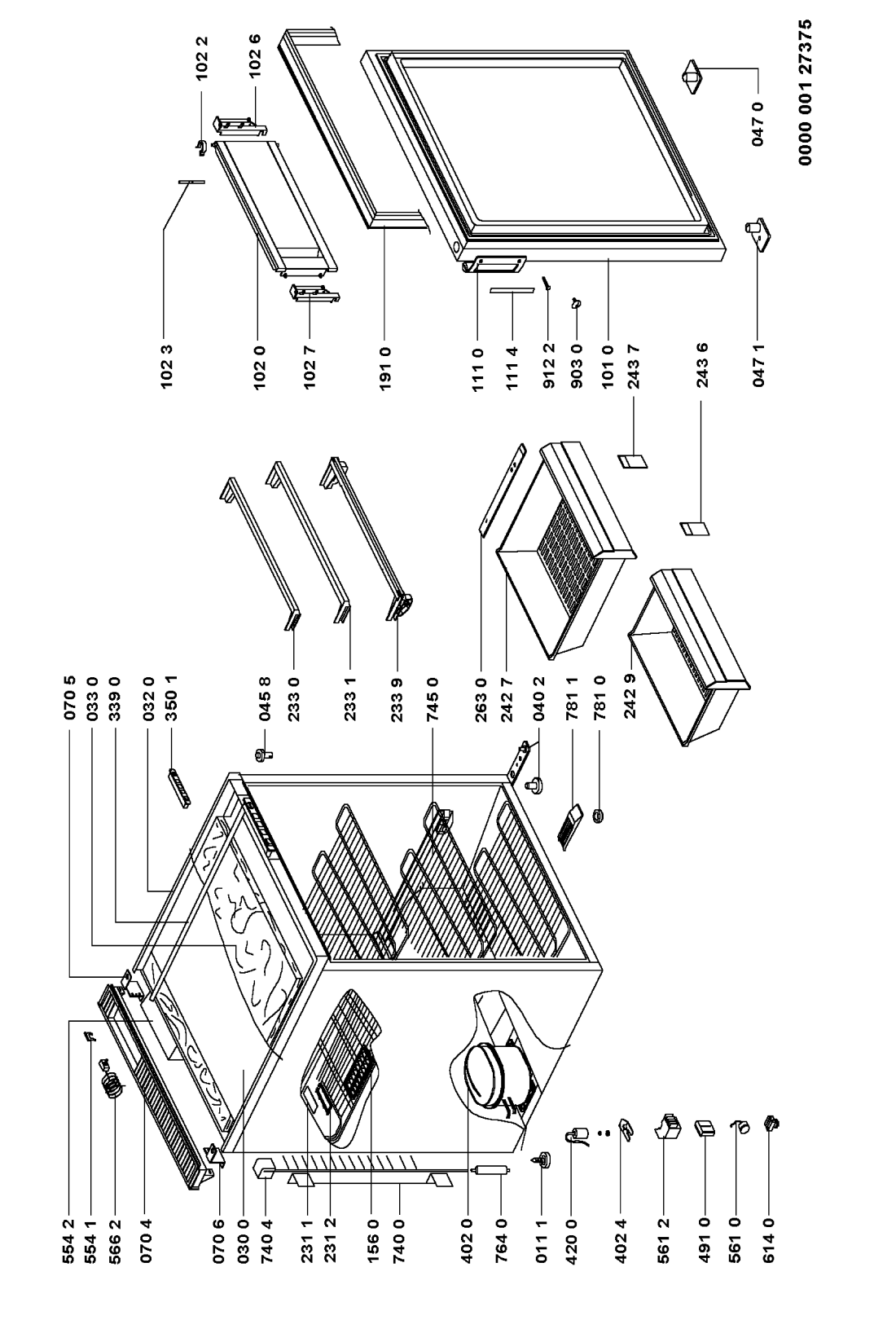 554 2
554 1
566 2
070 4
070 6
030 0
740 4
231 1
231 2
156 0
740 0
402 0
764 0
011 1
420 0
402 4
561 2
491 0
561 0
614 0

070 5
033 0
339 0
032 0
350 1
045 8
233 0
233 1
233 9
745 0
263 0
242 7
040 2
781 1
781 0
242 9

102 3
102 0
102 7
191 0
111 0
111 4
912 2
903 0
101 0
243 7
243 6
047 1

102 2
102 6
047 0

0000 001 27375