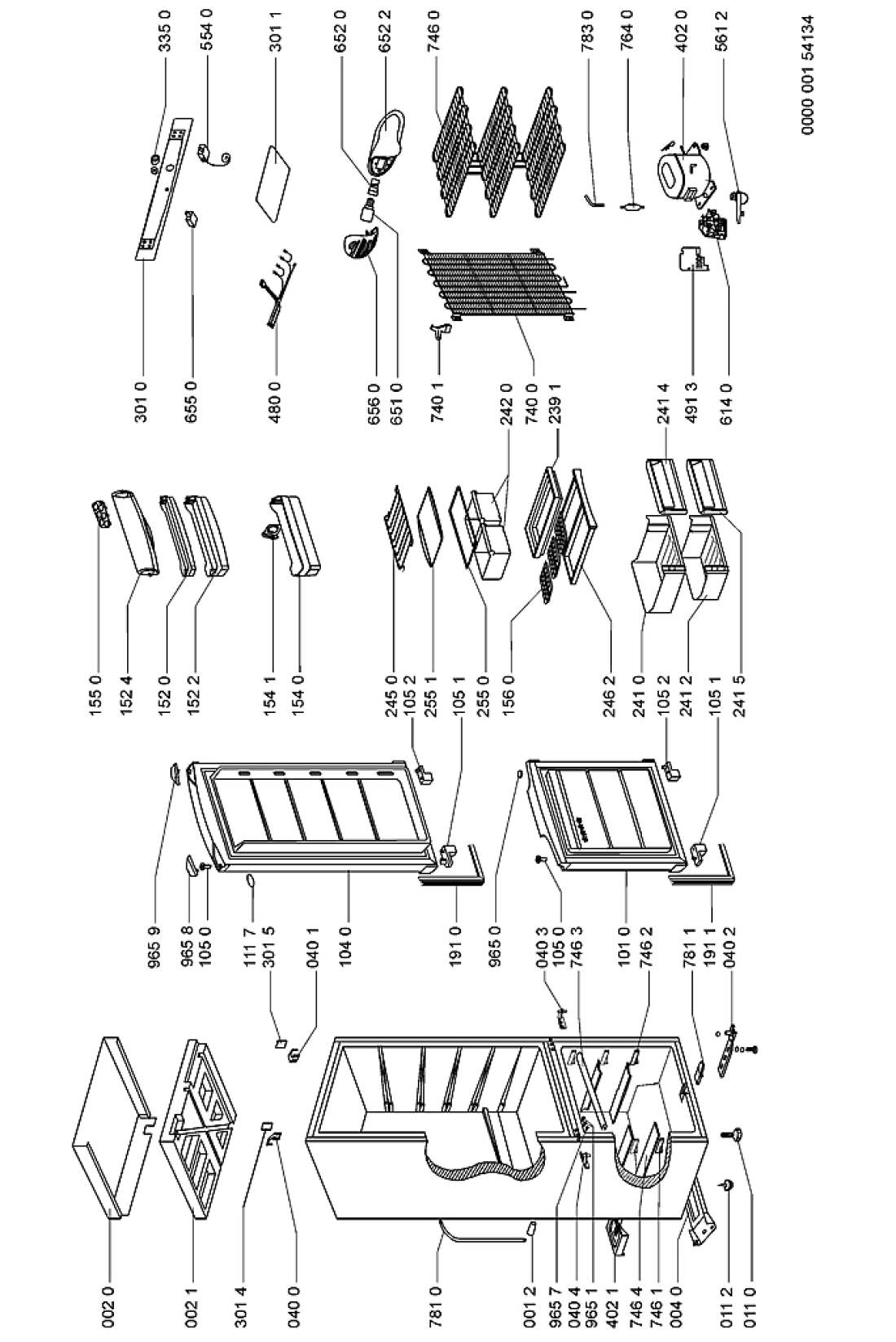 002 0
002 1
301 4
040 0
781 0
001 2
965 7
040 4
965 1
402 1
746 4
746 1
004 0
011 2
011 0

965 9
965 8
105 0
111 7
301 5
040 1
104 0
191 0
965 0
040 3
105 0
746 3
101 0
746 2
781 1
191 1
040 2

155 0
152 4
152 0
152 2
154 1
154 0
245 0
105 2
255 1
105 1
255 0
156 0
246 2
241 0
105 2
241 2
105 1
241 5

301 0
655 0
480 0
656 0
651 0
740 1
242 0
740 0
239 1
241 4
491 3
614 0

335 0
554 0
301 1
652 0
652 2
746 0
783 0
764 0
402 0
561 2

0000 001 54134