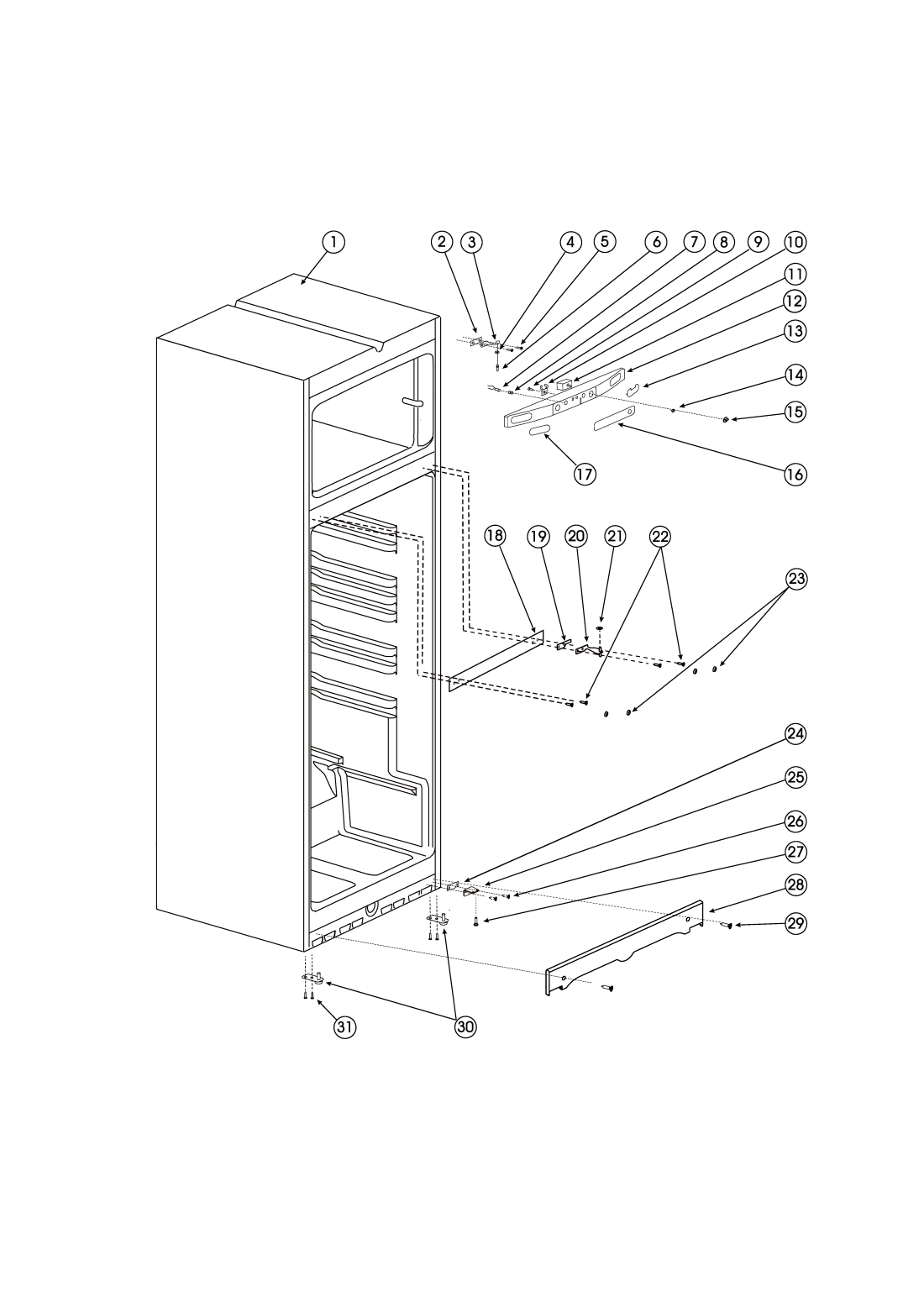 1
2
3
4
5
6
7
8
9
10
11
12
13
14
15
16
17
18
19
20
21
22
23
24
25
26
27
28
29
30
31