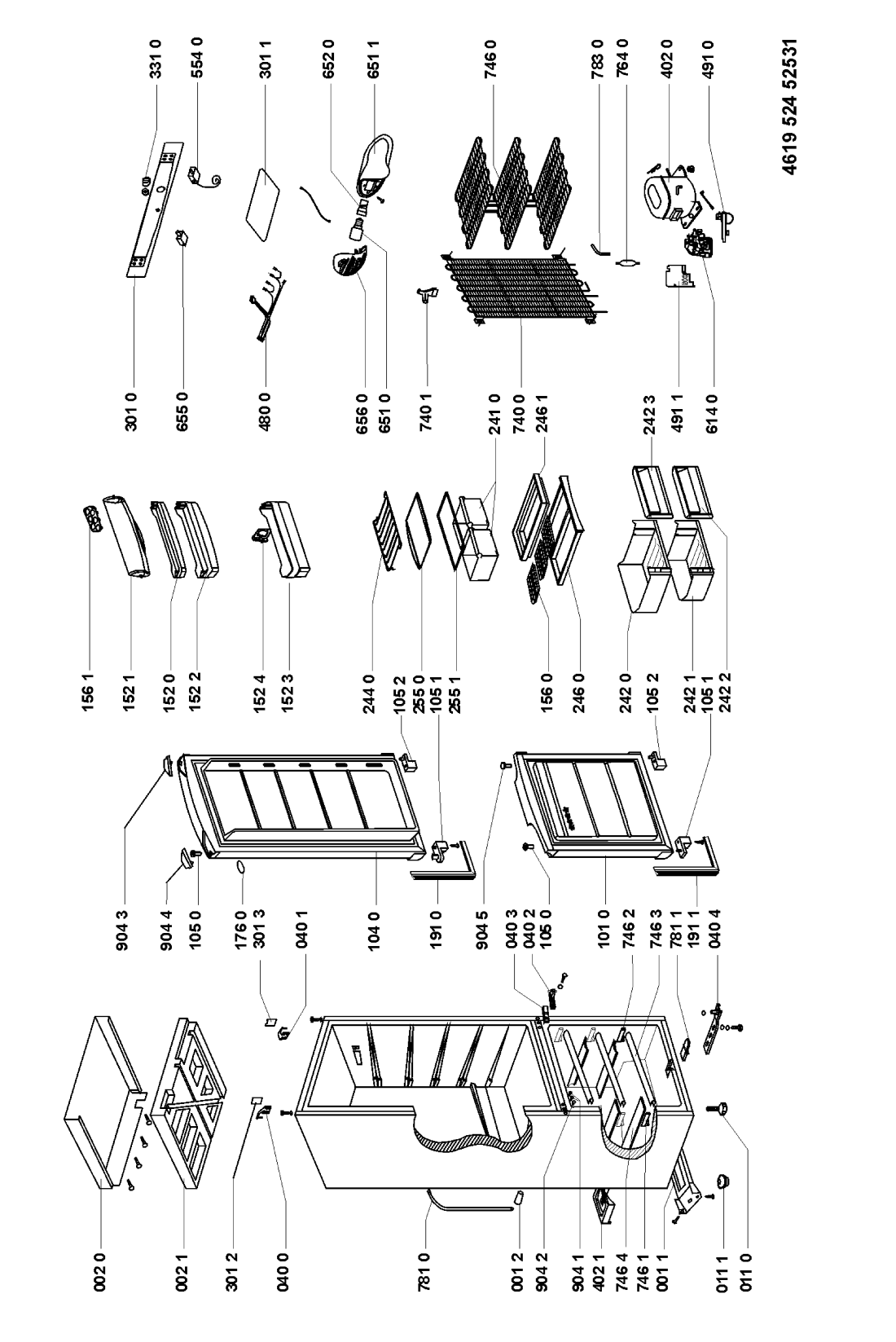 002 0
002 1
301 2
040 0
781 0
001 2
904 2
904 1
402 1
746 4
746 1
001 1
011 1
011 0

904 3
904 4
105 0
176 0
301 3
040 1
104 0
191 0
904 5
040 3
040 2
105 0
101 0
746 2
746 3
781 1
191 1
040 4

156 1
152 1
152 0
152 2
152 4
152 3
244 0
105 2
255 0
105 1
255 1
156 0
246 0
242 0
105 2
242 1
105 1
242 2

301 0
655 0
480 0
656 0
651 0
740 1
241 0
740 0
246 1
242 3
491 1
614 0

331 0
554 0
301 1
652 0
651 1
746 0
783 0
764 0
402 0
491 0

4619 524 52531