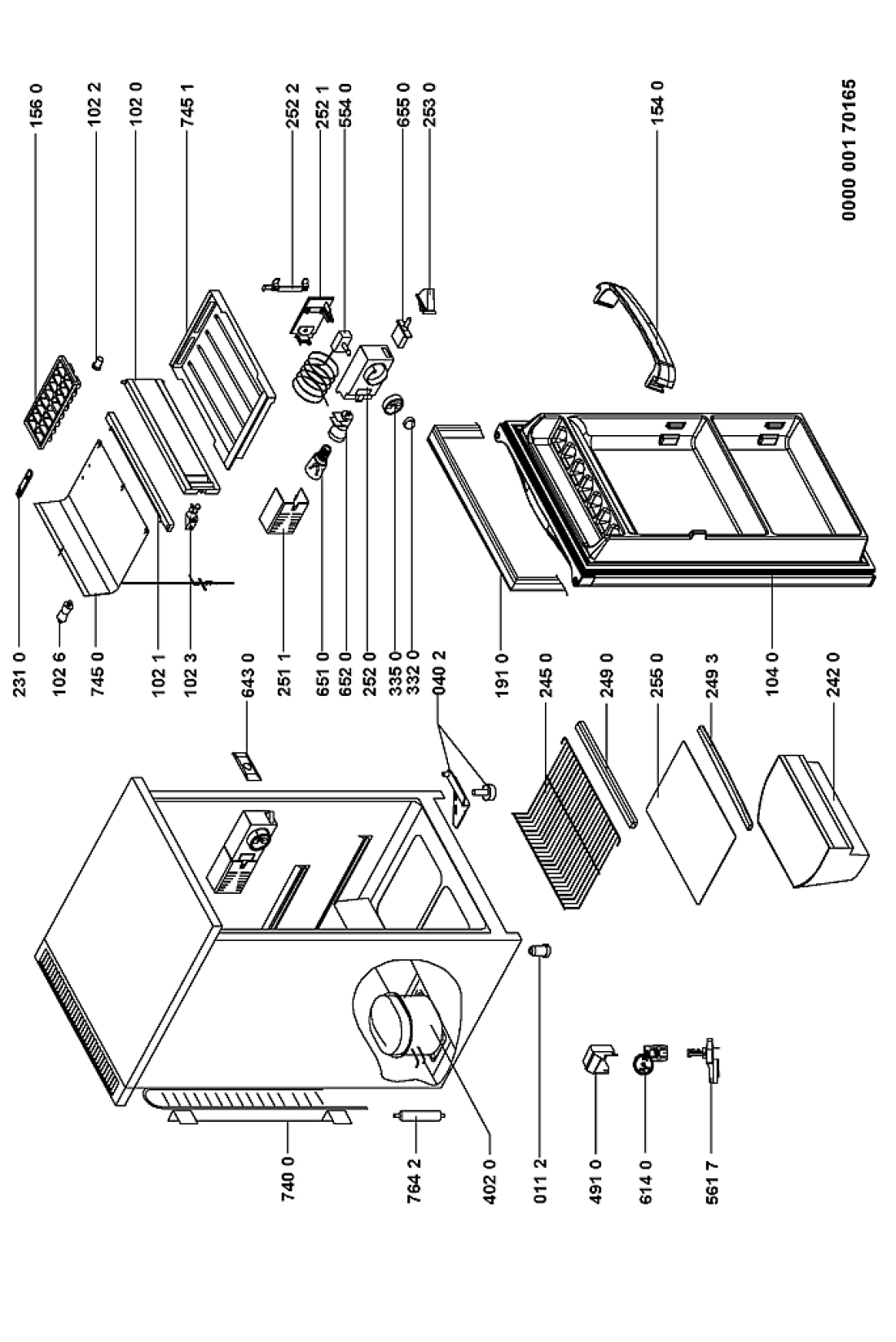 156 0
102 2
102 0
745 1
252 2
252 1
554 0
655 0
253 0
154 0
0000 001 70165
231 0
102 6
745 0
102 1
102 3
643 0
251 1
651 0
652 0
252 0
335 0
332 0
040 2
191 0
245 0
249 0
255 0
249 3
104 0
242 0
740 0
764 2
402 0
011 2
491 0
614 0
561 7