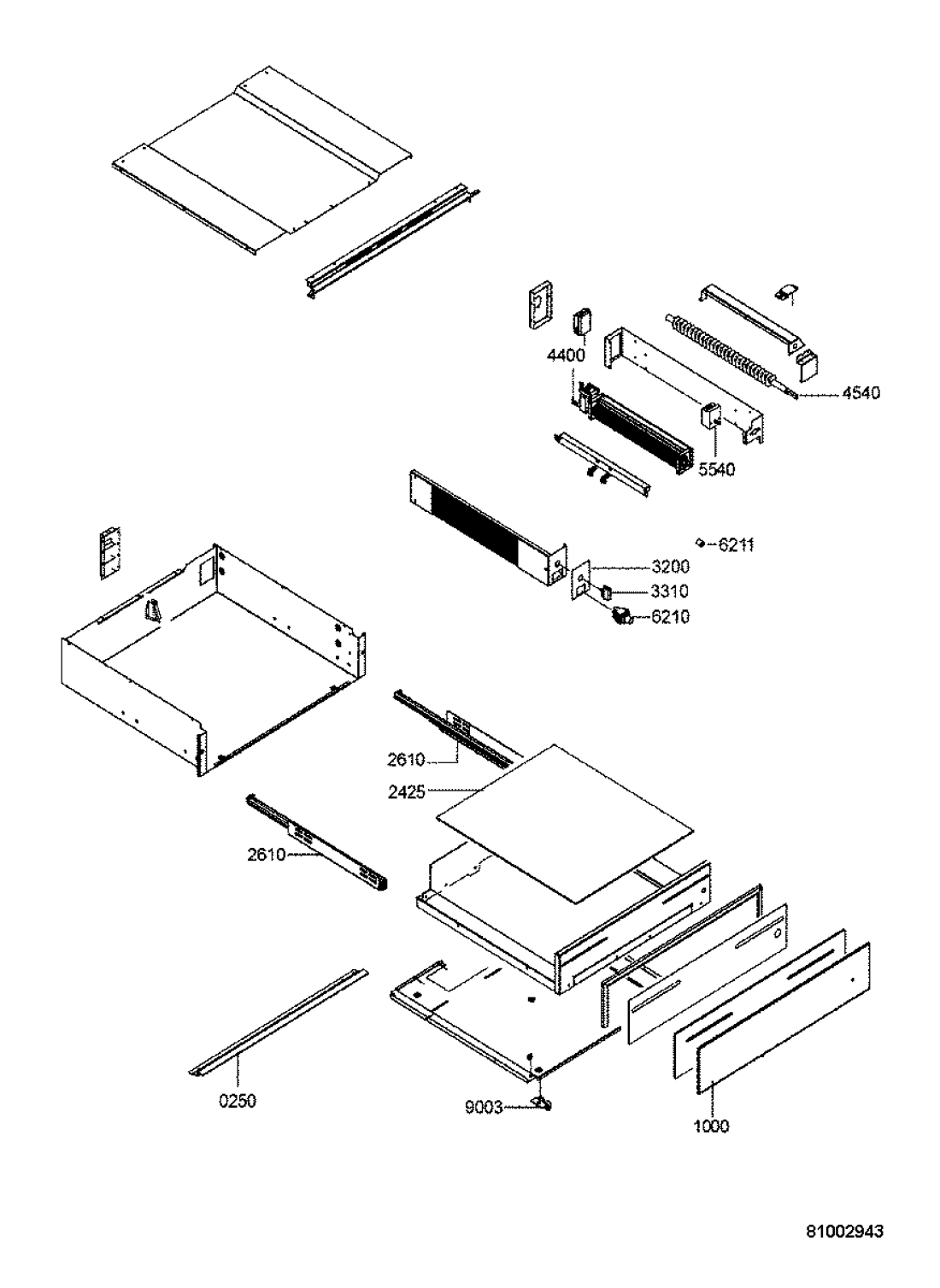 4400
4540
5540
6211
3200
3310
6210
2610
2425
2610
0250
9003
1000
81002943