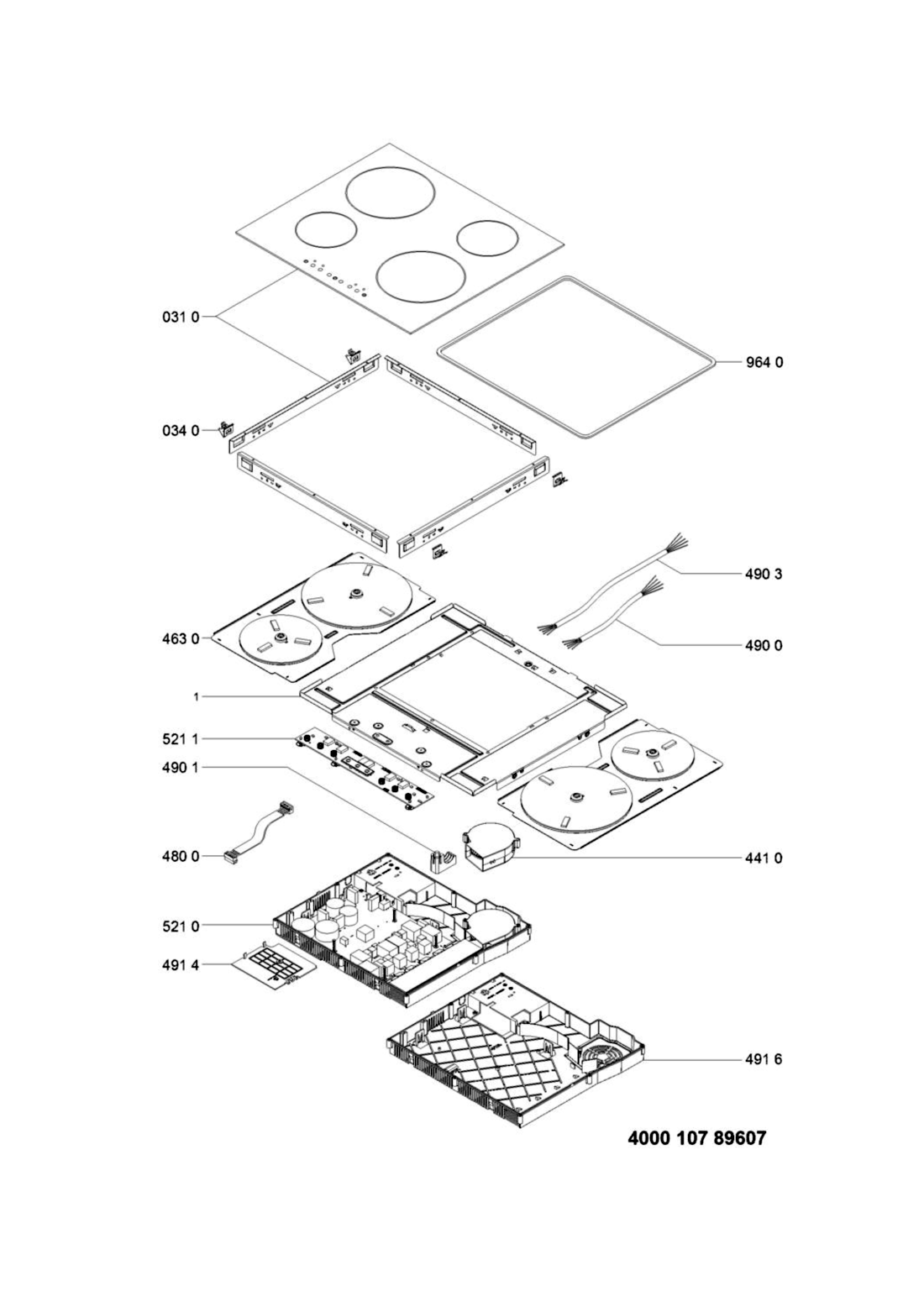 031 0
964 0
034 0
490 3
463 0
490 0
1
521 1
490 1
480 0
441 0
521 0
491 4
491 6
4000 107 89607