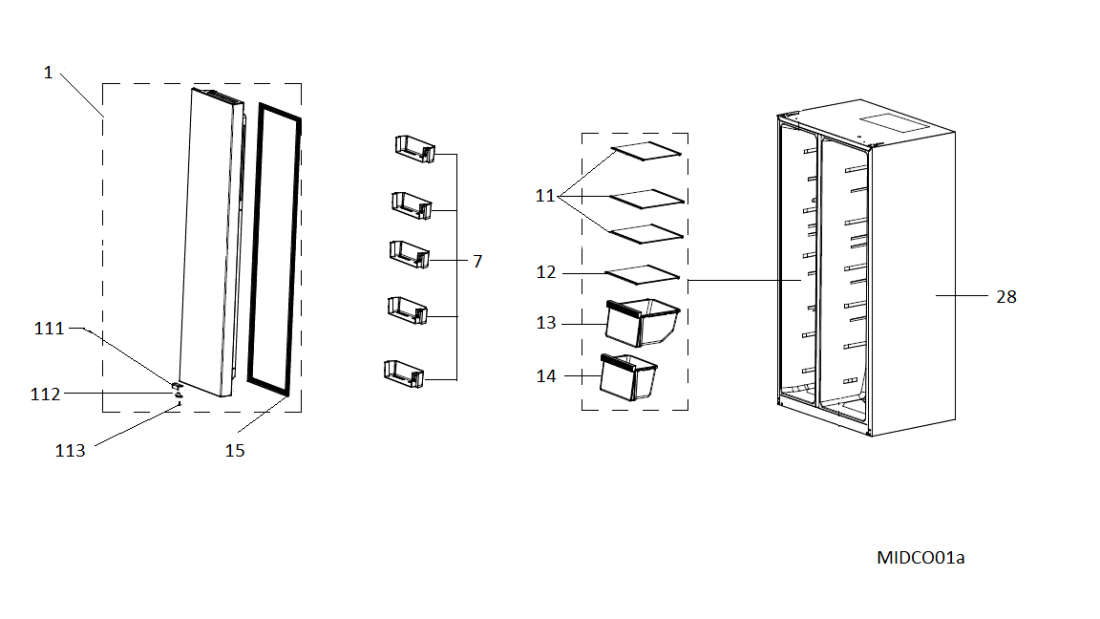 1

111

112

113

15

7

11

12

13

14

28

MIDCO01a