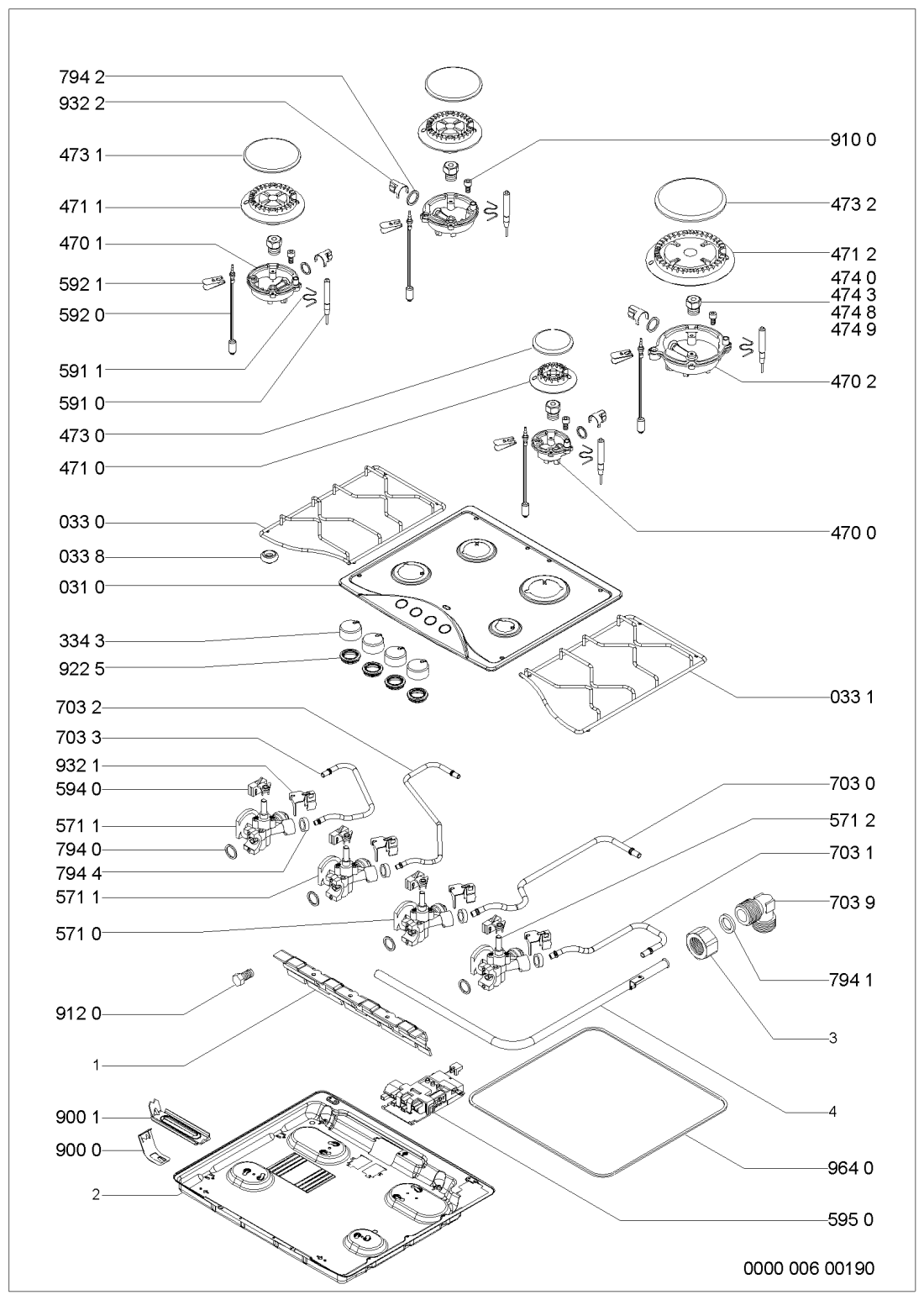 794 2
932 2
473 1
471 1
470 1
592 1
592 0
591 1
591 0
473 0
471 0
033 0
033 8
031 0
334 3
922 5
703 2
703 3
932 1
594 0
571 1
794 0
794 4
571 1
571 0
912 0
1
900 1
900 0
2

910 0
473 2
471 2
474 0
474 3
474 8
474 9
470 2
470 0
033 1
703 0
571 2
703 1
703 9
794 1
3
4
964 0
595 0

0000 006 00190