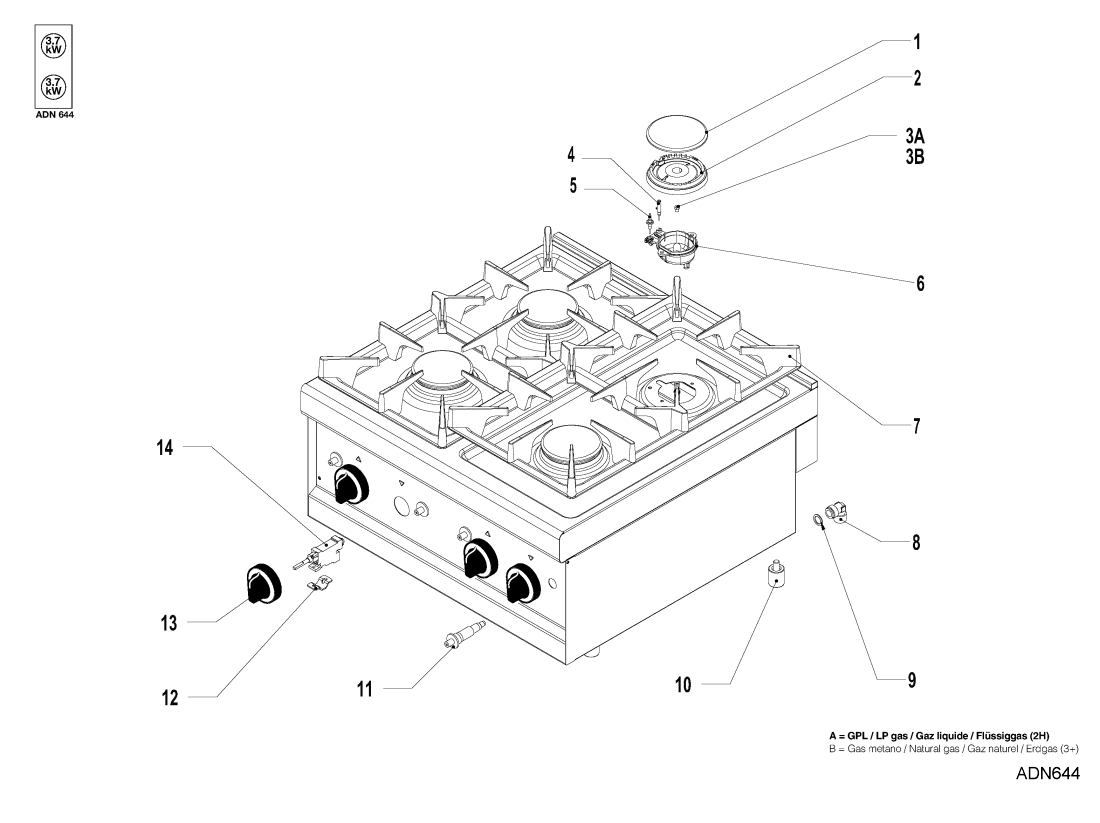 3.7 kW
3.7 kW
ADN 644

1
2
3A
3B
4
5
6
7
8
9
10
11
12
13
14

A = GPL / LP gas / Gaz liquide / Flüssiggas (2H)
B = Gas metano / Natural gas / Gaz naturel / Erdgas (3+)

ADN644