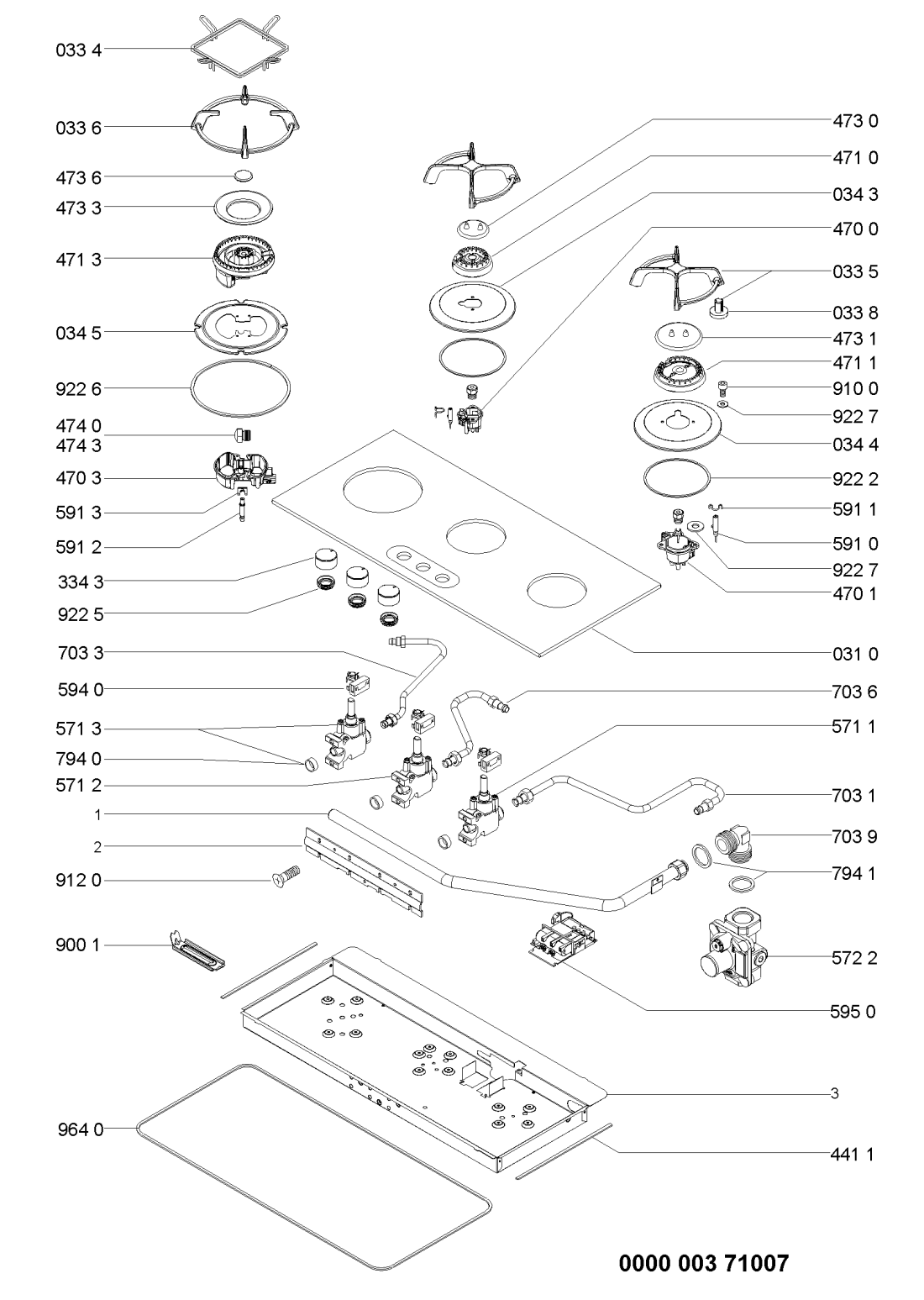 033 4
033 6
473 6
473 3
471 3
034 5
922 6
474 0
474 3
470 3
591 3
591 2
334 3
922 5
703 3
594 0
571 3
794 0
571 2
1
2
912 0
900 1
964 0
473 0
471 0
034 3
470 0
033 5
033 8
473 1
471 1
910 0
922 7
034 4
922 2
591 1
591 0
922 7
470 1
031 0
703 6
571 1
703 1
703 9
794 1
572 2
595 0
3
441 1
0000 003 71007