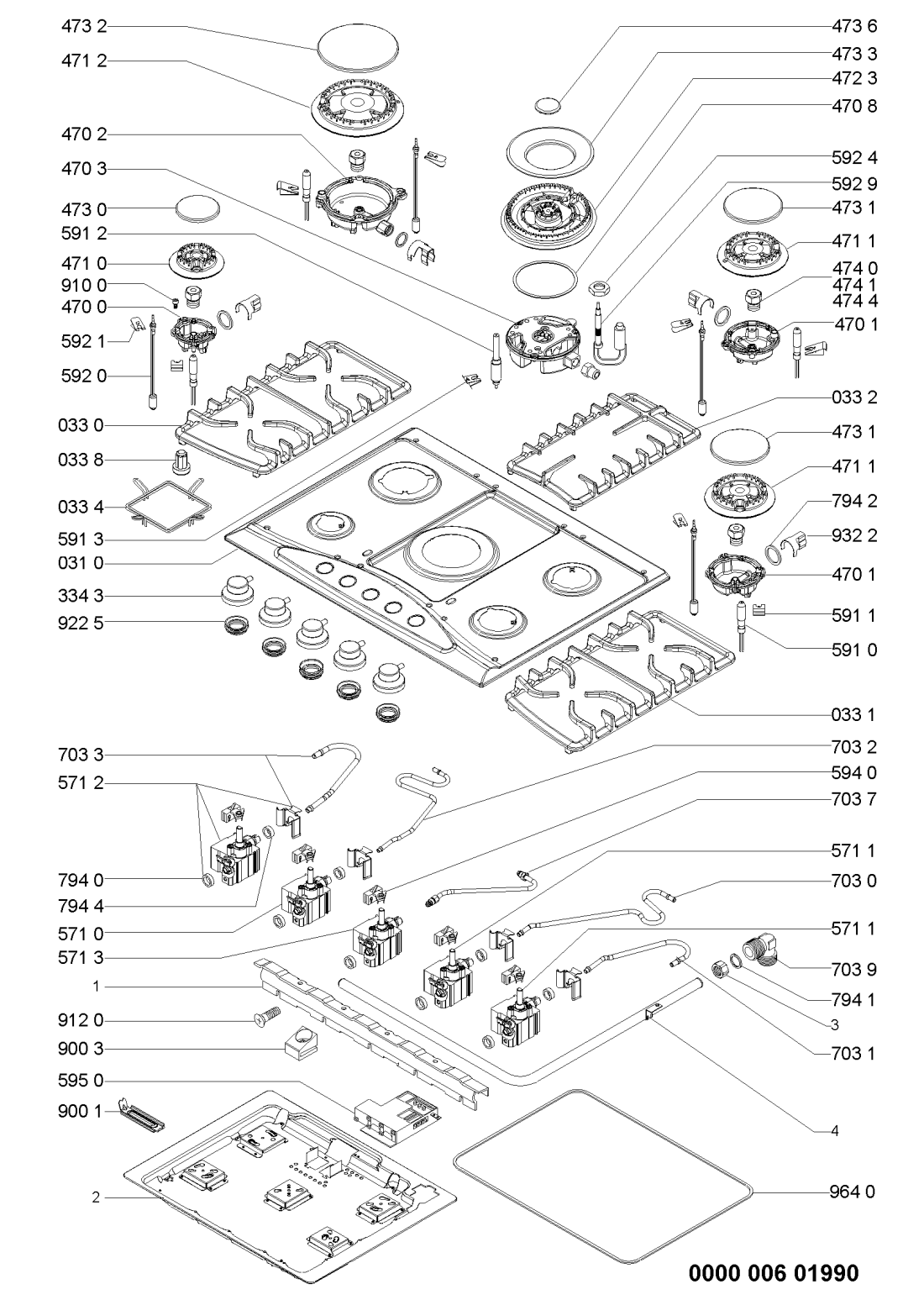 473 2
471 2
470 2
470 3
473 0
591 2
471 0
910 0
470 0
592 1
592 0
033 0
033 8
033 4
591 3
031 0
334 3
922 5
703 3
571 2
794 0
794 4
571 0
571 3
1
912 0
900 3
595 0
900 1
2

473 6
473 3
472 3
470 8
592 4
592 9
473 1
471 1
474 0
474 1
474 4
470 1
033 2
473 1
471 1
794 2
932 2
470 1
591 1
591 0
033 1
703 2
594 0
703 7
571 1
703 0
571 1
703 9
794 1
3
703 1
4
964 0

0000 006 01990