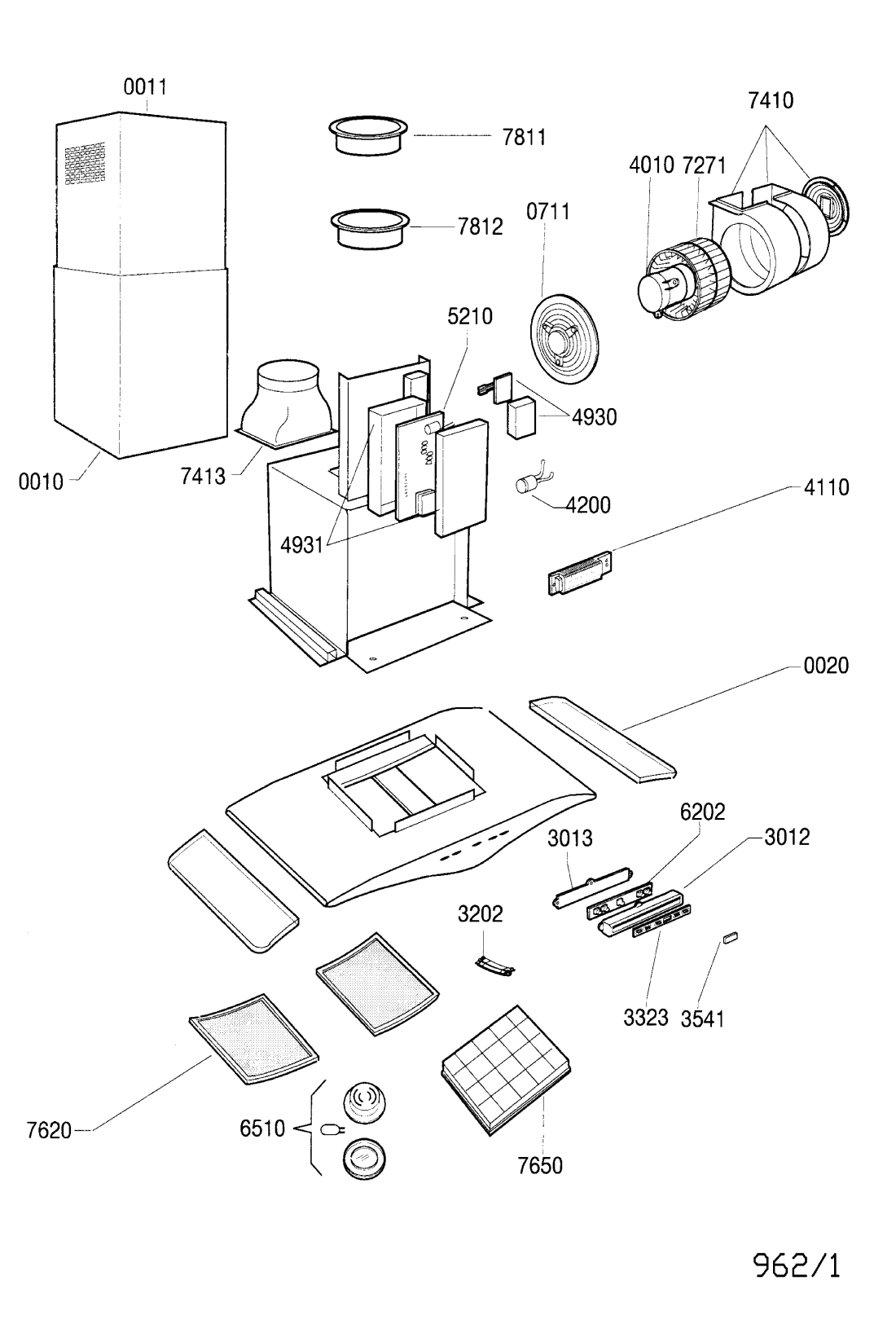 0011
7811
7410
4010 7271
7812
0711
5210
4930
0010
7413
4200
4110
4931
0020
6202
3013
3012
3202
3323 3541
7620
6510
7650
962/1