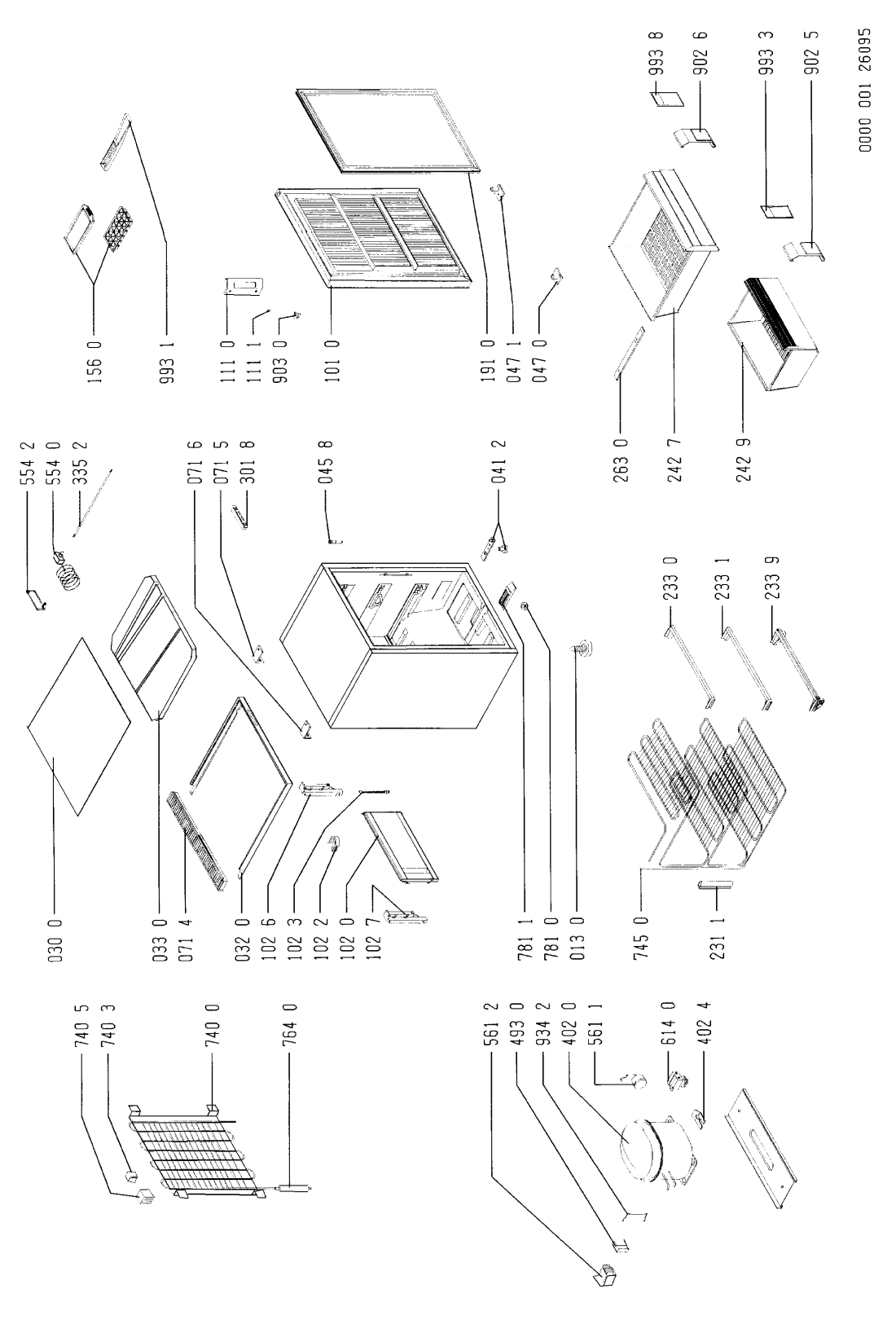 740 5
740 3
740 0
764 0

561 2
493 0
934 2
402 0
561 1
614 0
402 4

030 0
033 0
071 4
032 0
102 6
102 3
102 2
102 0
102 7

781 1
781 0
013 0
745 0
231 1

554 2
554 0
335 2
071 6
071 5
301 8
045 8
041 2

233 0
233 1
233 9

156 0
993 1
111 0
111 1
903 0
101 0
191 0
047 1
047 0

263 0
242 7
242 9

993 8
902 6
993 3
902 5

0000 001 26095