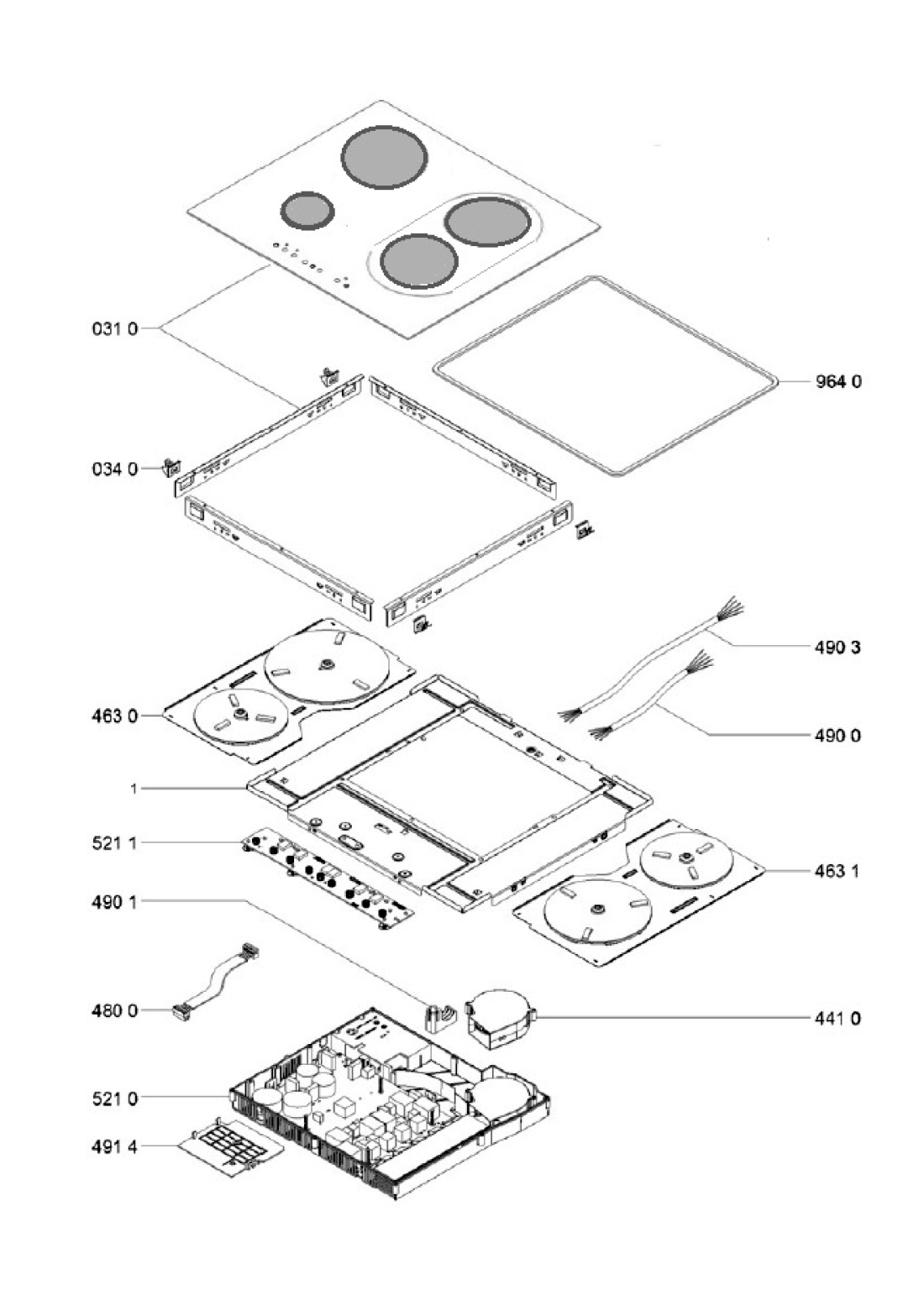 031 0
964 0
034 0
490 3
463 0
490 0
1
521 1
463 1
490 1
480 0
441 0
521 0
491 4