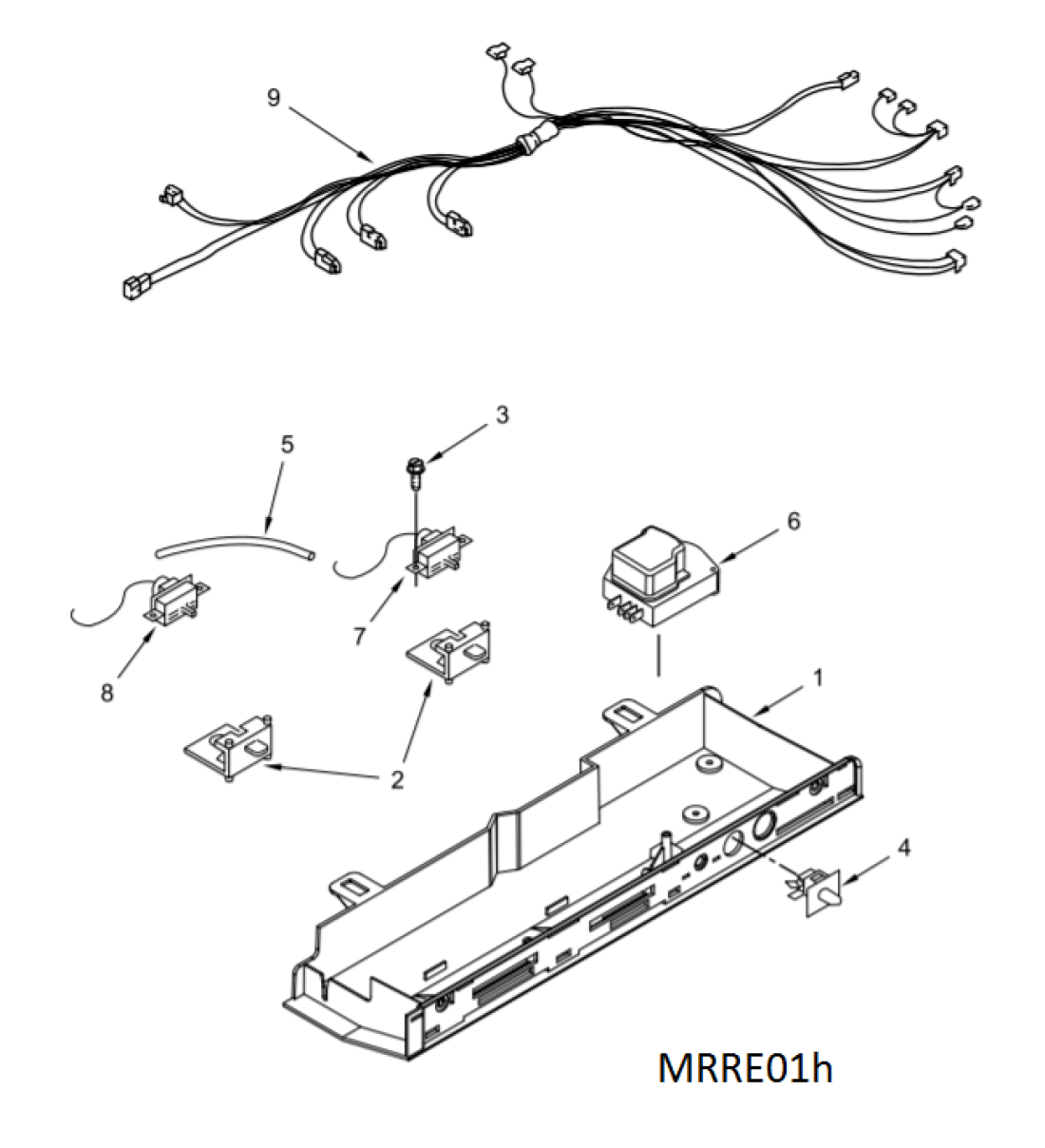 9

3

5

6

7

8

1

2

4

MRRE01h