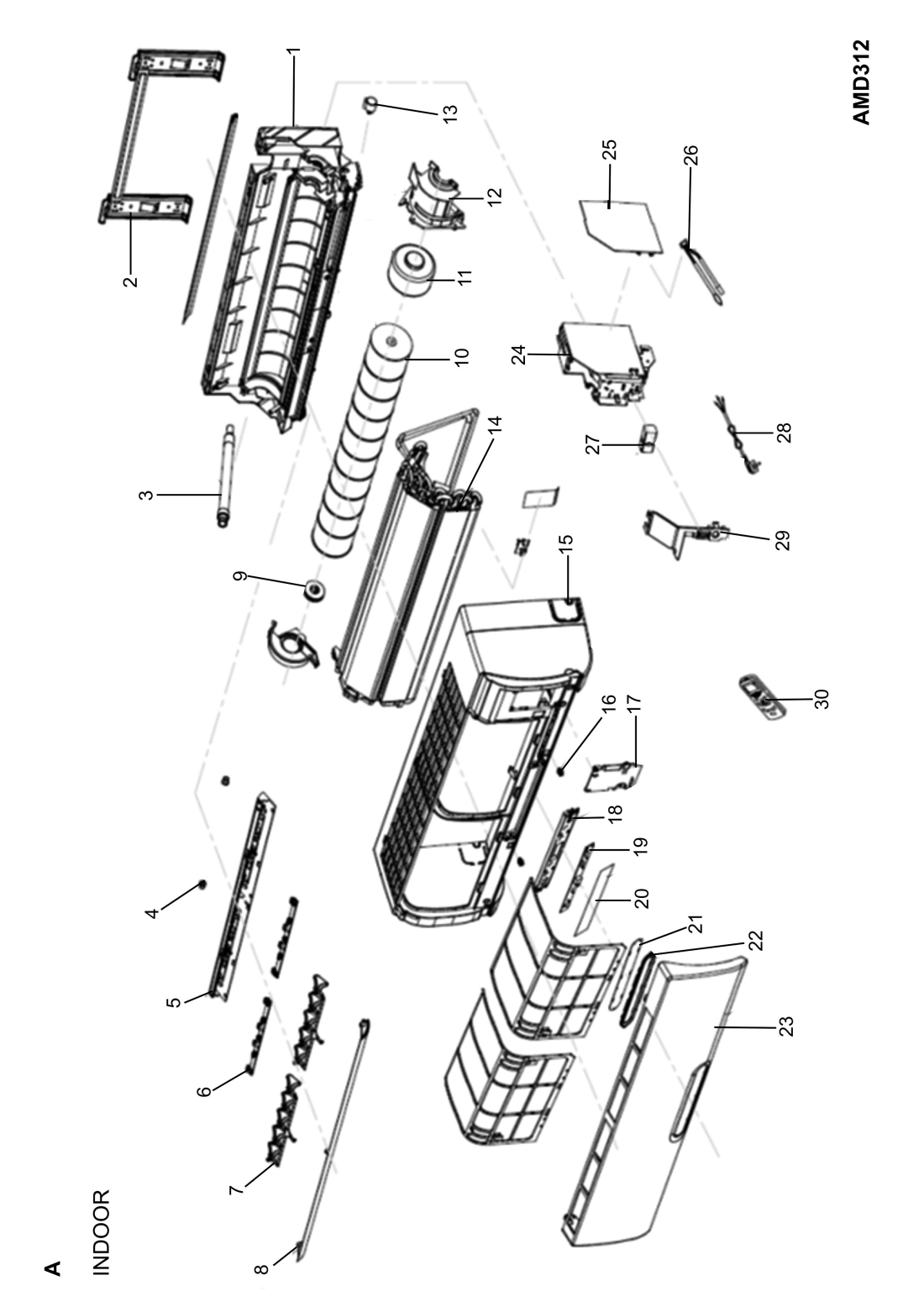 A
INDOOR

AMD312

1
2
3
4
5
6
7
8
9
10
11
12
13
14
15
16
17
18
19
20
21
22
23
24
25
26
27
28
29
30