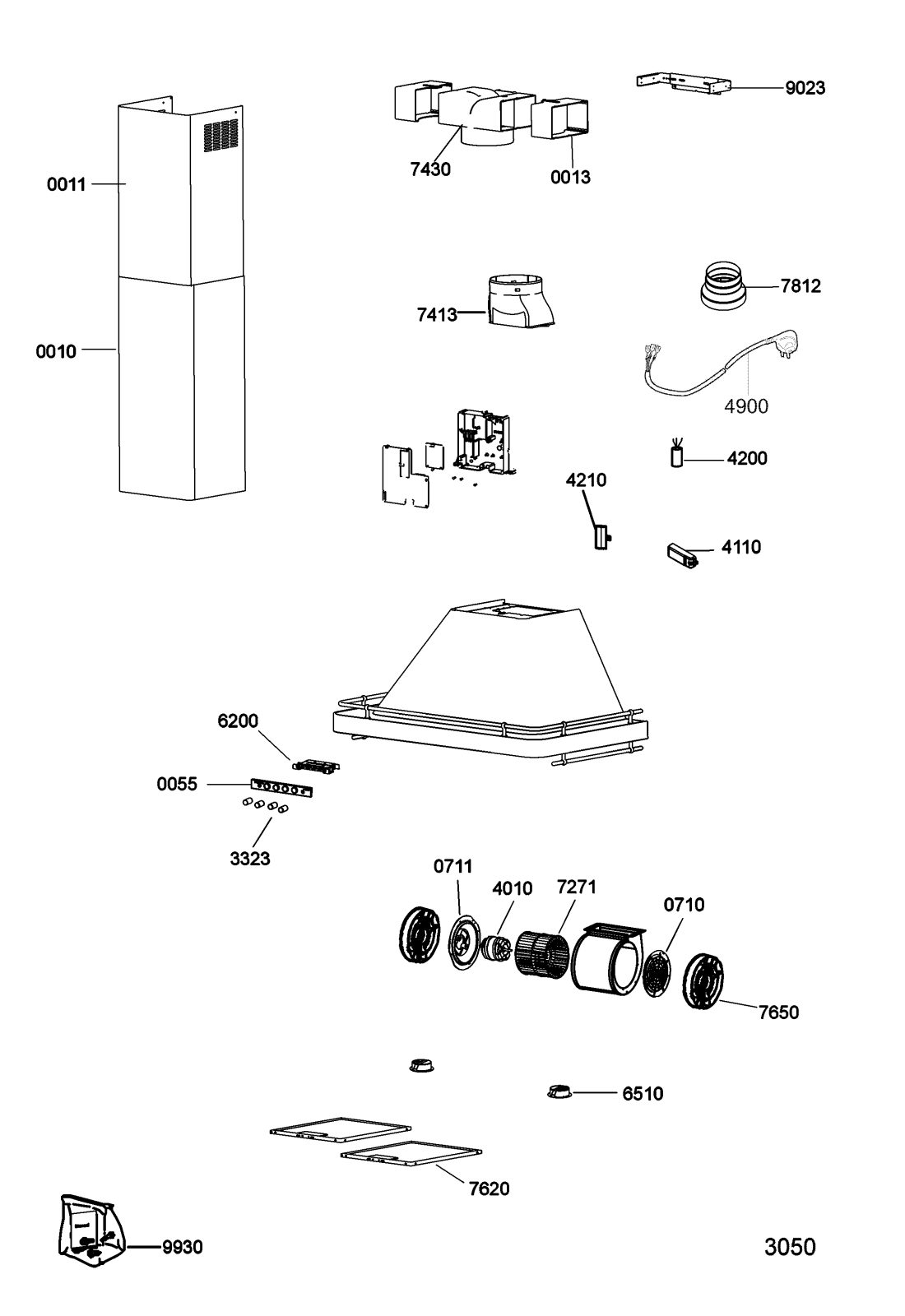 9023

7430

0013

0011

7812

7413

0010

4900

4200

4210

4110

6200

0055

3323

0711

4010

7271

0710

7650

6510

7620

9930

3050