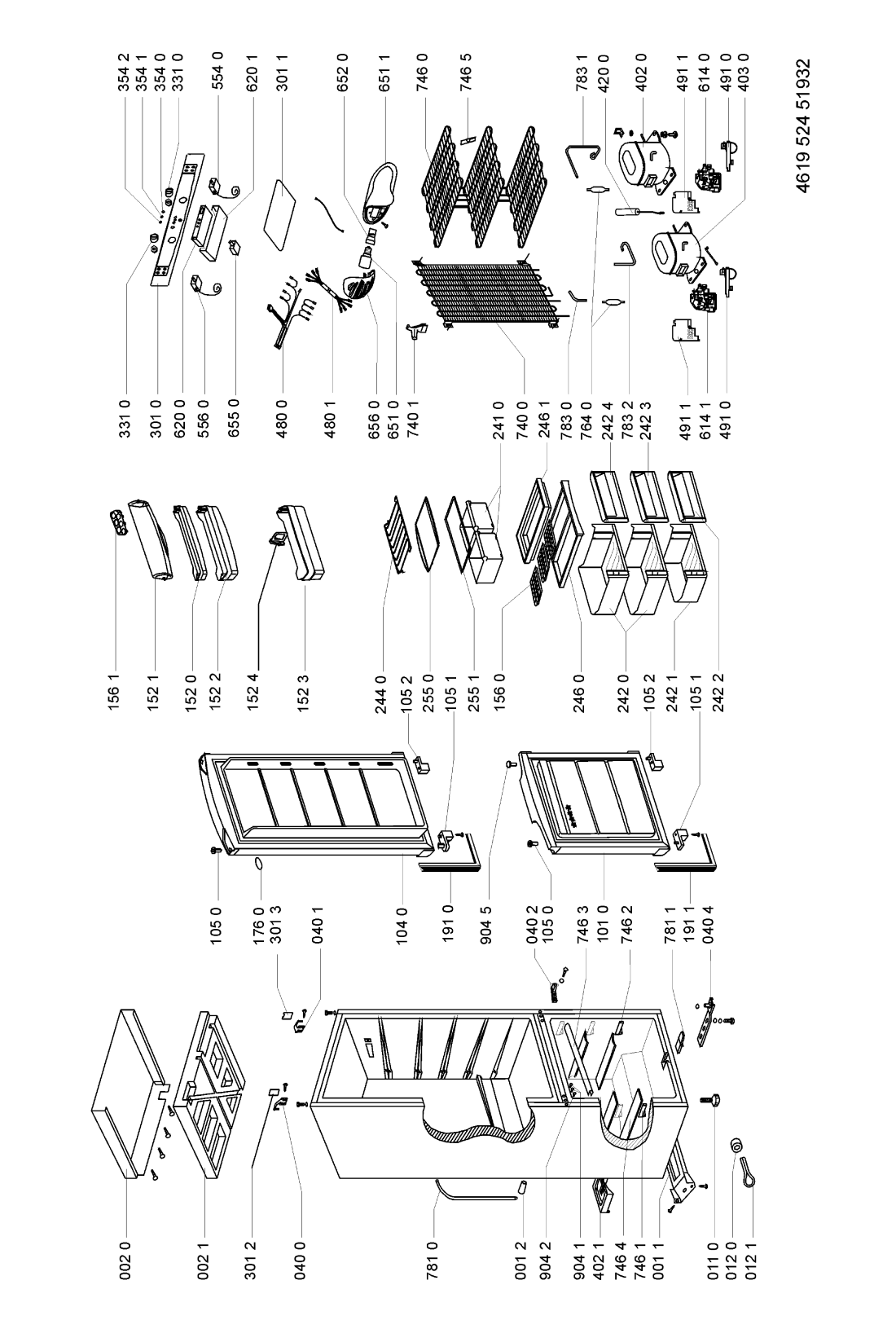 002 0
002 1
301 2
040 0
781 0
001 2
904 2
904 1
402 1
746 4
746 1
001 1
011 0
012 0
012 1

105 0
176 0
301 3
040 1
104 0
191 0
904 5
040 2
105 0
746 3
101 0
746 2
781 1
191 1
040 4

156 1
152 1
152 0
152 2
152 4
152 3
244 0
105 2
255 0
105 1
255 1
156 0
246 0
242 0
105 2
242 1
105 1
242 2

331 0
301 0
620 0
556 0
655 0
480 0
480 1
656 0
651 0
740 1
241 0
740 0
246 1
783 0
764 0
242 4
783 2
242 3
491 1
614 1
491 0

354 2
354 1
354 0
331 0
554 0
620 1
301 1
652 0
651 1
746 0
746 5
783 1
420 0
402 0
491 1
614 0
491 0
403 0

4619 524 51932