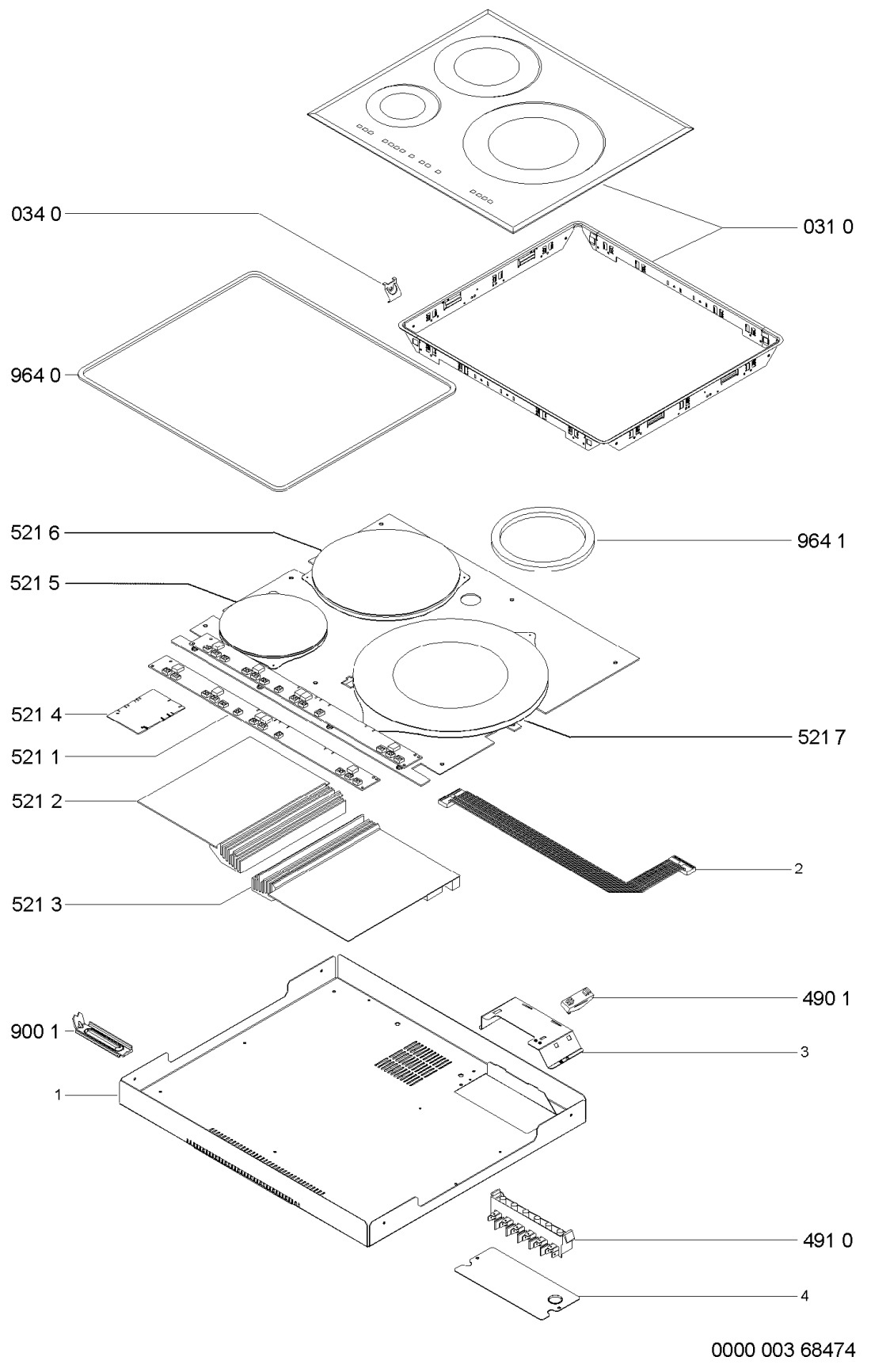 034 0
031 0
964 0
521 6
964 1
521 5
521 4
521 7
521 1
521 2
2
521 3
490 1
900 1
3
1
491 0
4
0000 003 68474