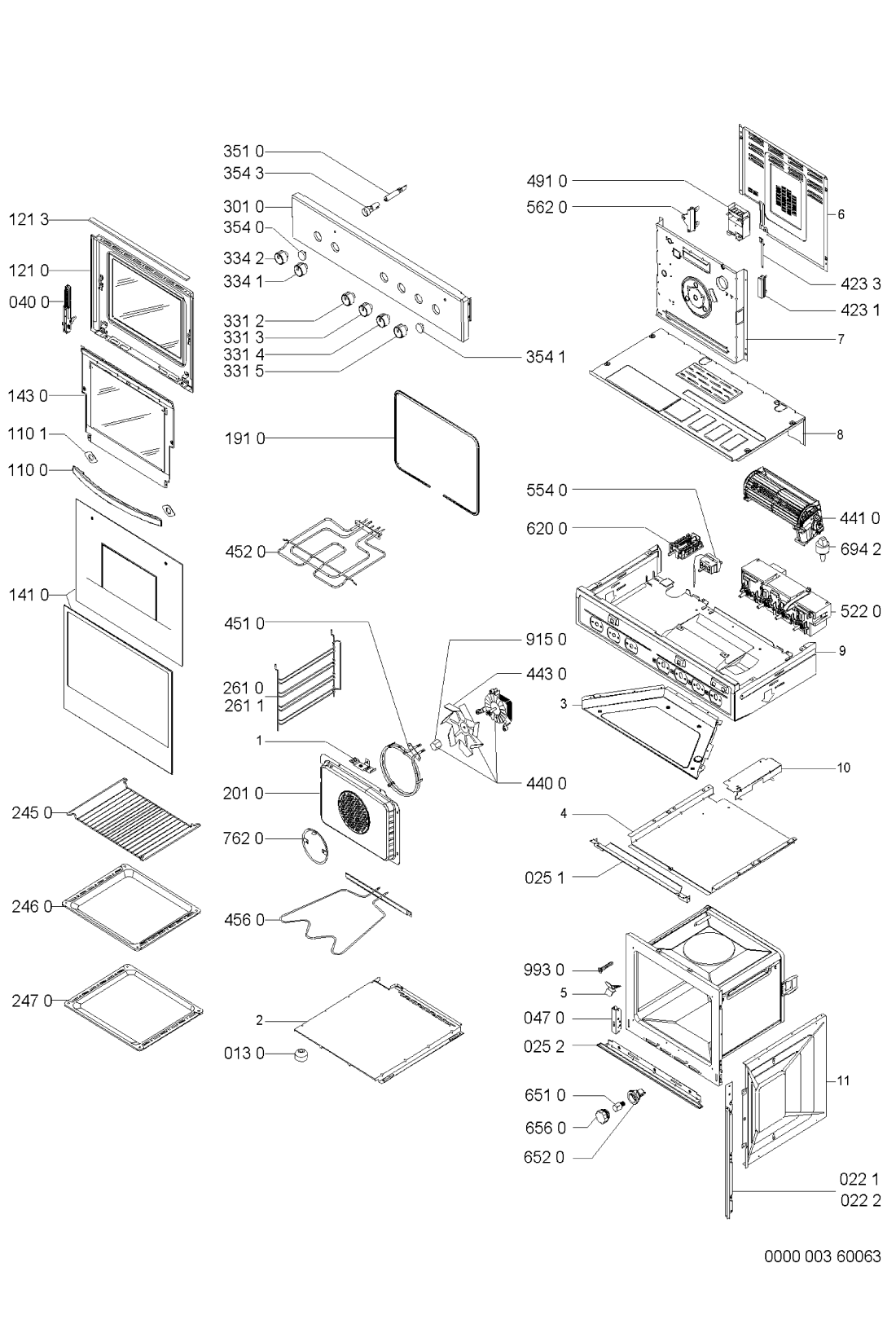 121 3
121 0
040 0
143 0
110 1
110 0
141 0
245 0
246 0
247 0

351 0
354 3
301 0
354 0
334 2
334 1
331 2
331 3
331 4
331 5
354 1
191 0
452 0
451 0
261 0
261 1
1
201 0
762 0
456 0
2
013 0
915 0
443 0
440 0

491 0
562 0
6
423 3
423 1
7
8
554 0
620 0
441 0
694 2
522 0
9
3
10
4
025 1
993 0
5
047 0
025 2
651 0
656 0
652 0
11
022 1
022 2

0000 003 60063