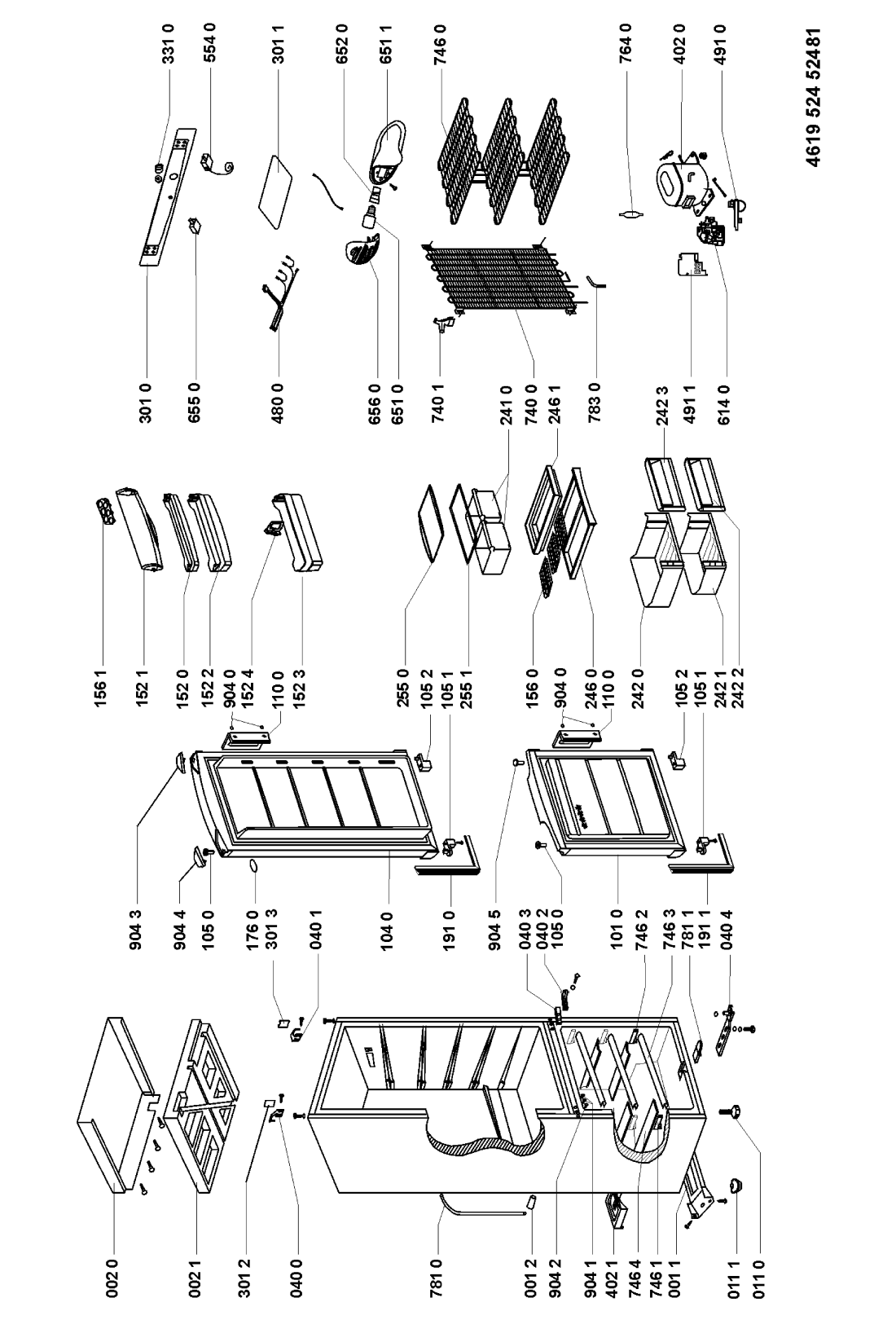 002 0
002 1
301 2
040 0
781 0
001 2
904 2
904 1
402 1
746 4
746 1
001 1
011 1
011 0

904 3
904 4
105 0
176 0
301 3
040 1
104 0
191 0
904 5
040 3
040 2
105 0
101 0
746 2
746 3
781 1
191 1
040 4

156 1
152 1
152 0
152 2
904 0
152 4
110 0
152 3
255 0
105 2
105 1
255 1
156 0
904 0
246 0
110 0
242 0
105 2
105 1
242 1
242 2

301 0
655 0
480 0
656 0
651 0
740 1
241 0
740 0
246 1
783 0
242 3
491 1
614 0

331 0
554 0
301 1
652 0
651 1
746 0
764 0
402 0
491 0

4619 524 52481